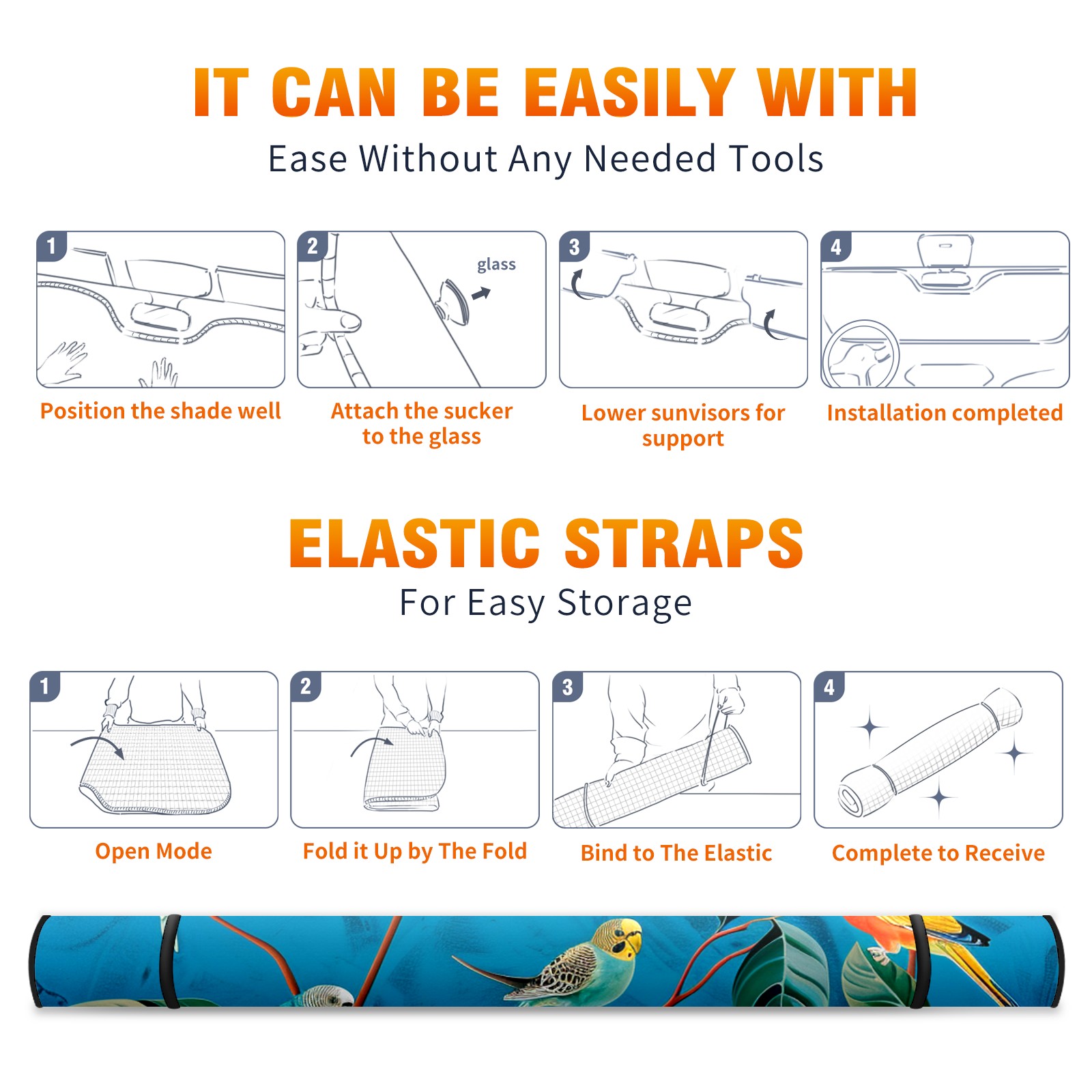 IT CAN BE EASILY WITH
Ease Without Any Needed Tools

1
Position the shade well

2
glass
Attach the sucker to the glass

3
Lower sunvisors for support

4
Installation completed

ELASTIC STRAPS
For Easy Storage

1
Open Mode

2
Fold it Up by The Fold

3
Bind to The Elastic

4
Complete to Receive