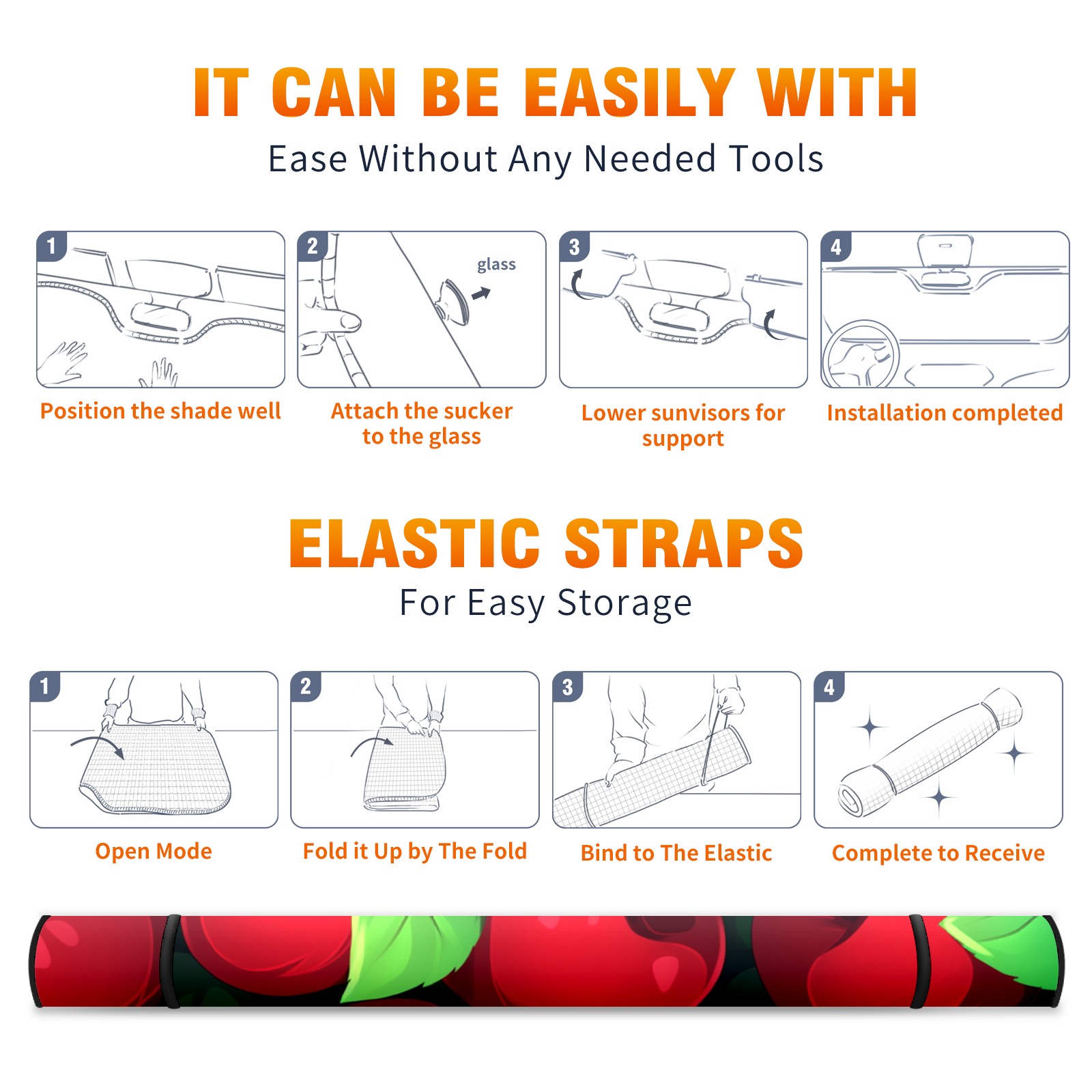 IT CAN BE EASILY WITH
Ease Without Any Needed Tools

1
Position the shade well

2
glass
Attach the sucker to the glass

3
Lower sunvisors for support

4
Installation completed

ELASTIC STRAPS
For Easy Storage

1
Open Mode

2
Fold it Up by The Fold

3
Bind to The Elastic

4
Complete to Receive