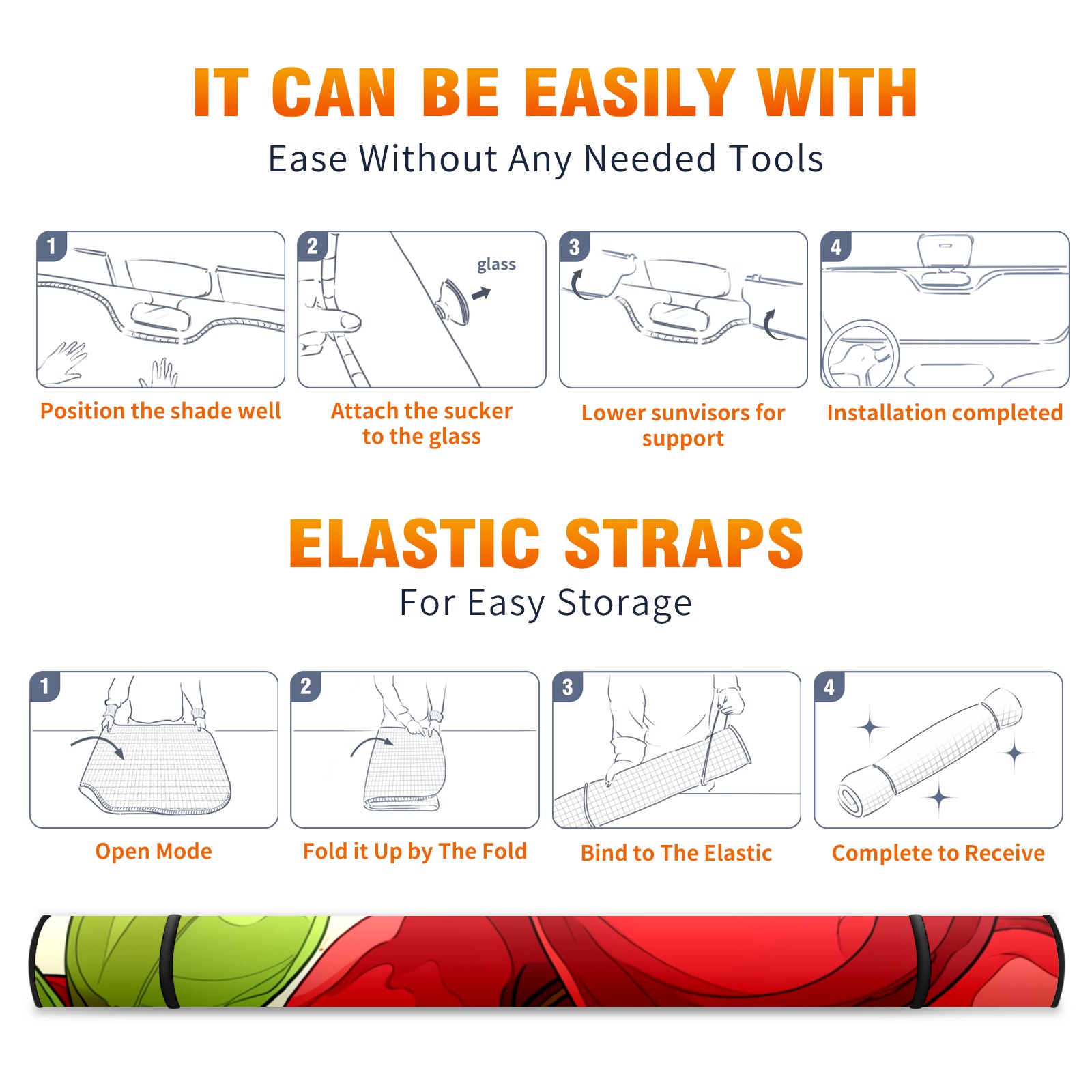 IT CAN BE EASILY WITH
Ease Without Any Needed Tools

1
Position the shade well

2
glass
Attach the sucker to the glass

3
Lower sunvisors for support

4
Installation completed

ELASTIC STRAPS
For Easy Storage

1
Open Mode

2
Fold it Up by The Fold

3
Bind to The Elastic

4
Complete to Receive