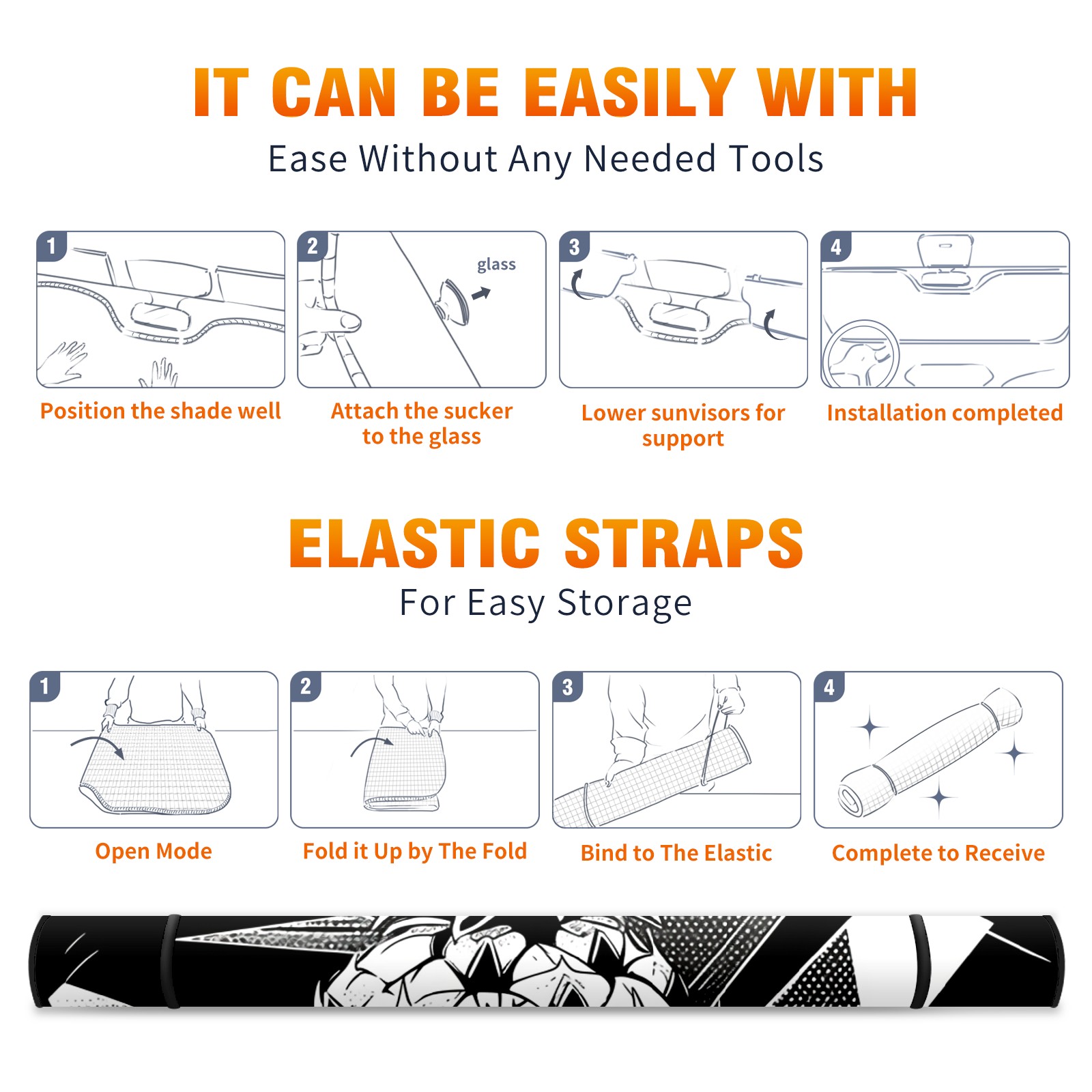 IT CAN BE EASILY WITH
Ease Without Any Needed Tools

1
Position the shade well

2
glass
Attach the sucker to the glass

3
Lower sunvisors for support

4
Installation completed

ELASTIC STRAPS
For Easy Storage

1
Open Mode

2
Fold it Up by The Fold

3
Bind to The Elastic

4
Complete to Receive