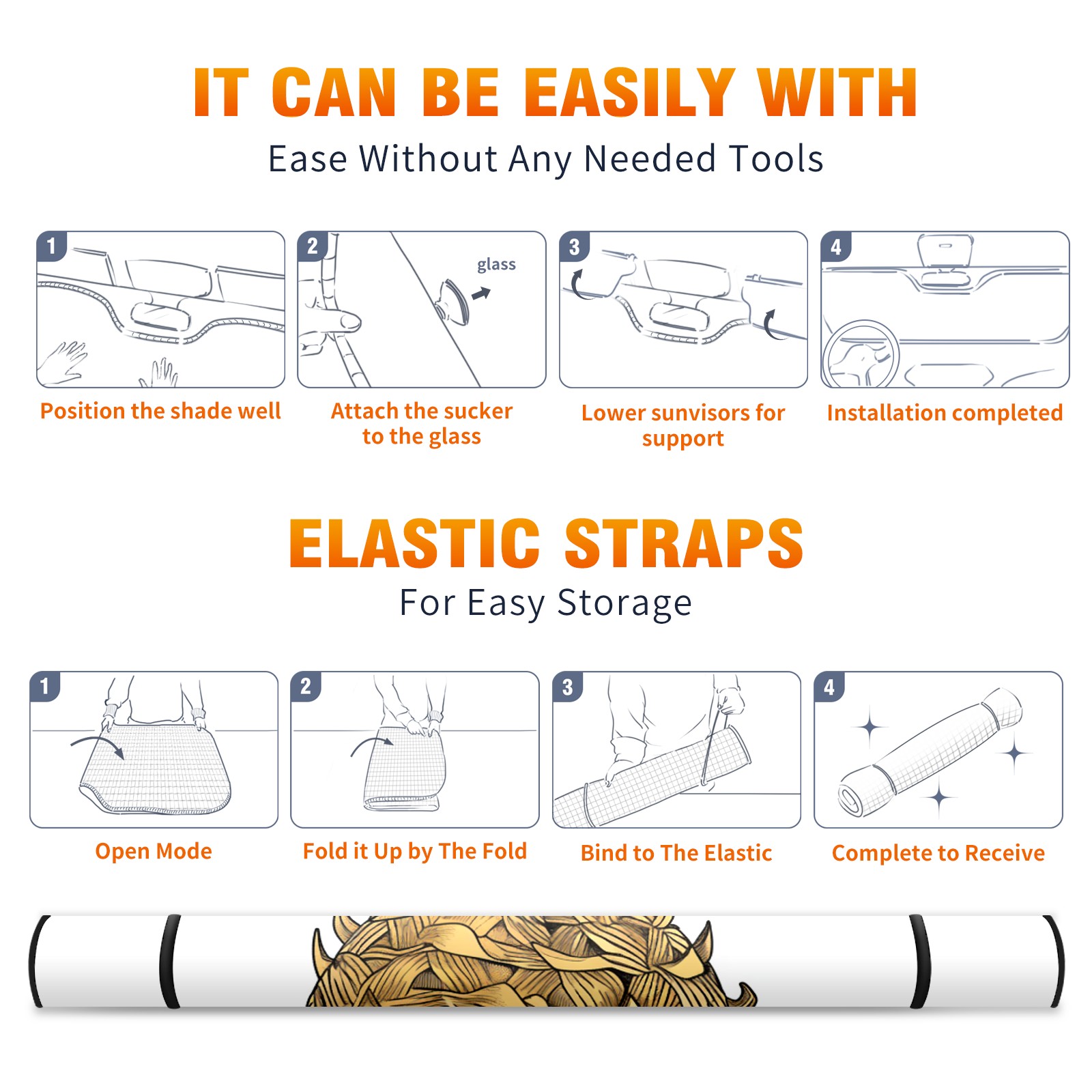 IT CAN BE EASILY WITH

Ease Without Any Needed Tools

1

Position the shade well

2

glass

Attach the sucker to the glass

3

Lower sunvisors for support

4

Installation completed

ELASTIC STRAPS

For Easy Storage

1

Open Mode

2

Fold it Up by The Fold

3

Bind to The Elastic

4

Complete to Receive