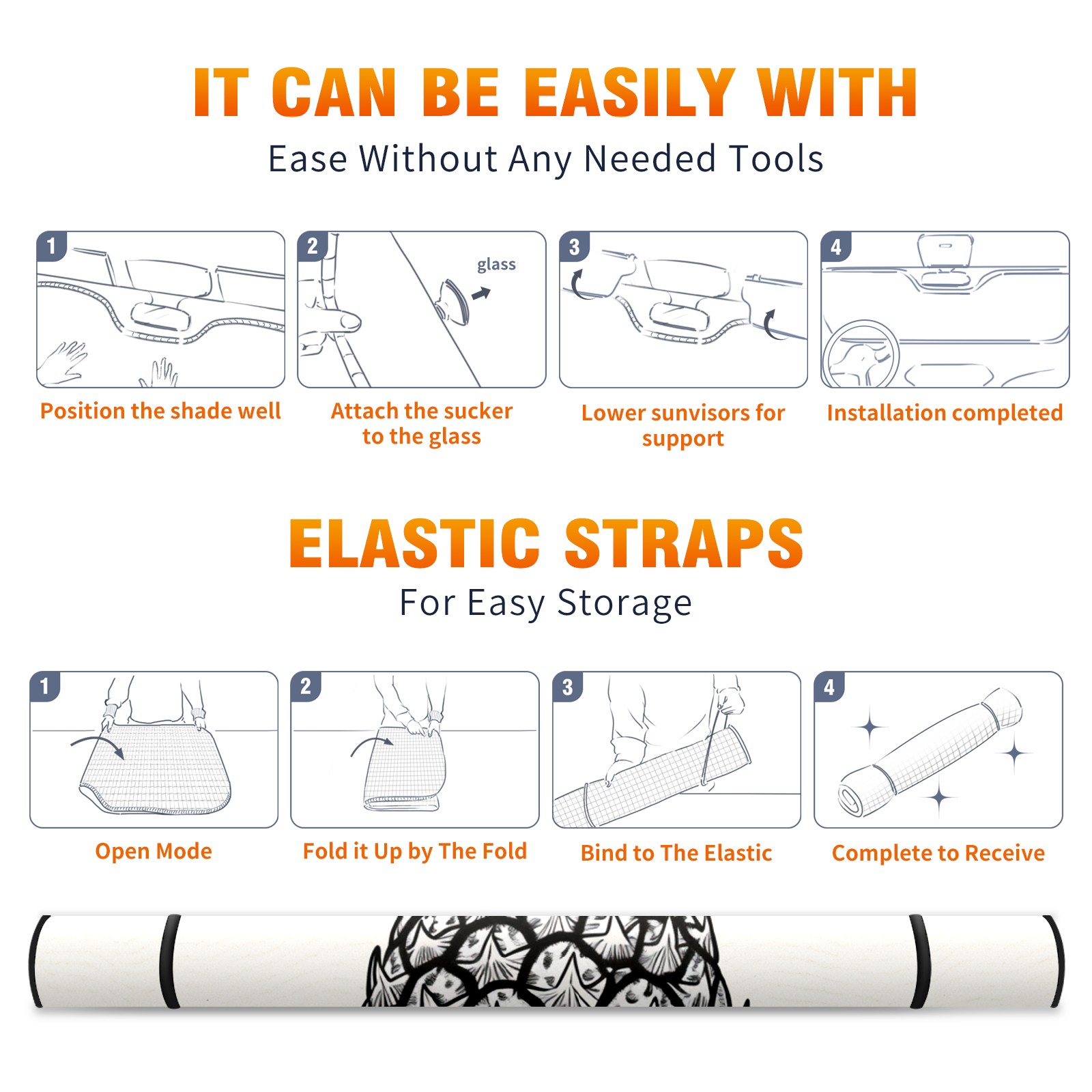 IT CAN BE EASILY WITH
Ease Without Any Needed Tools

1
Position the shade well

2
glass
Attach the sucker to the glass

3
Lower sunvisors for support

4
Installation completed

ELASTIC STRAPS
For Easy Storage

1
Open Mode

2
Fold it Up by The Fold

3
Bind to The Elastic

4
Complete to Receive