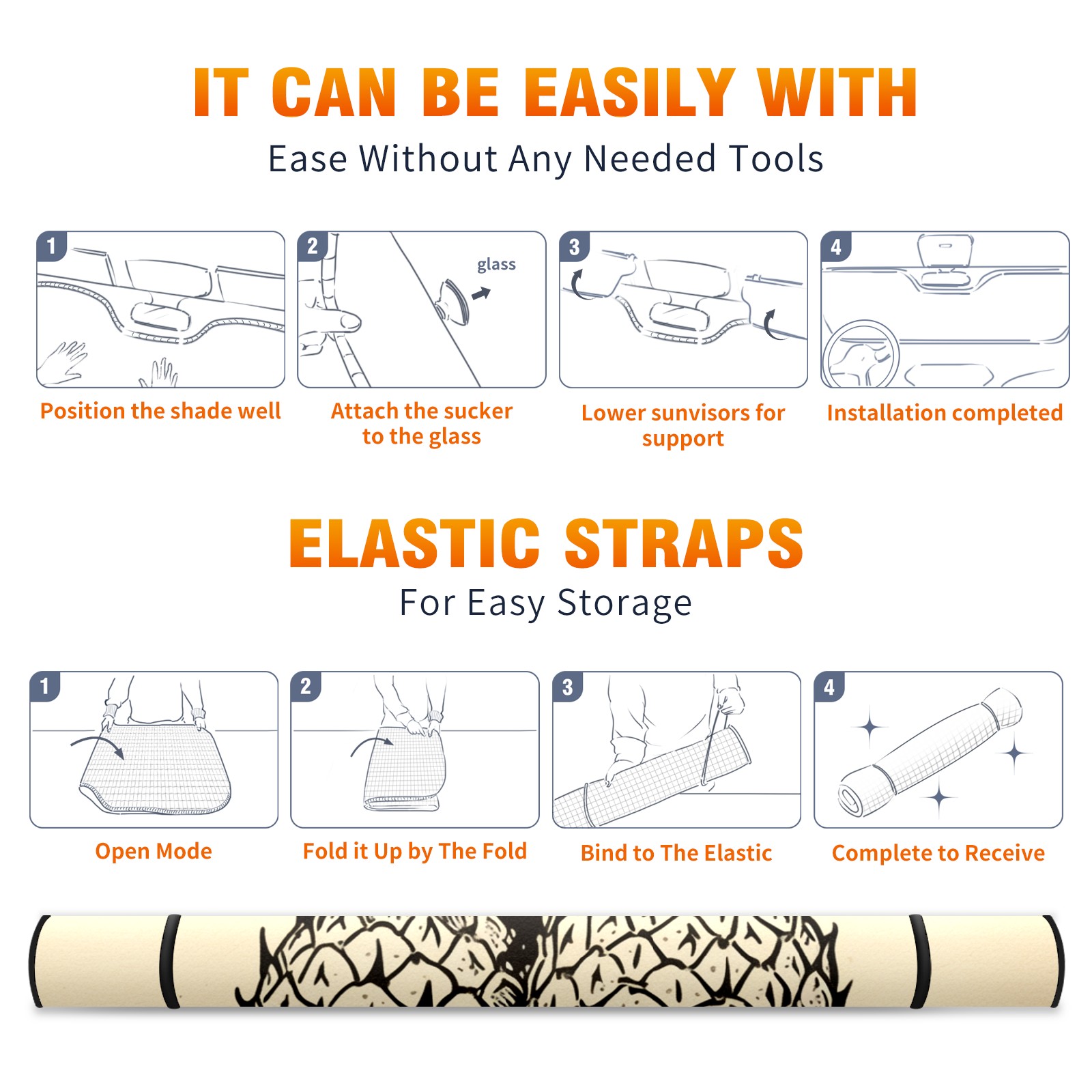 IT CAN BE EASILY WITH
Ease Without Any Needed Tools

1
Position the shade well

2
glass
Attach the sucker to the glass

3
Lower sunvisors for support

4
Installation completed

ELASTIC STRAPS
For Easy Storage

1
Open Mode

2
Fold it Up by The Fold

3
Bind to The Elastic

4
Complete to Receive