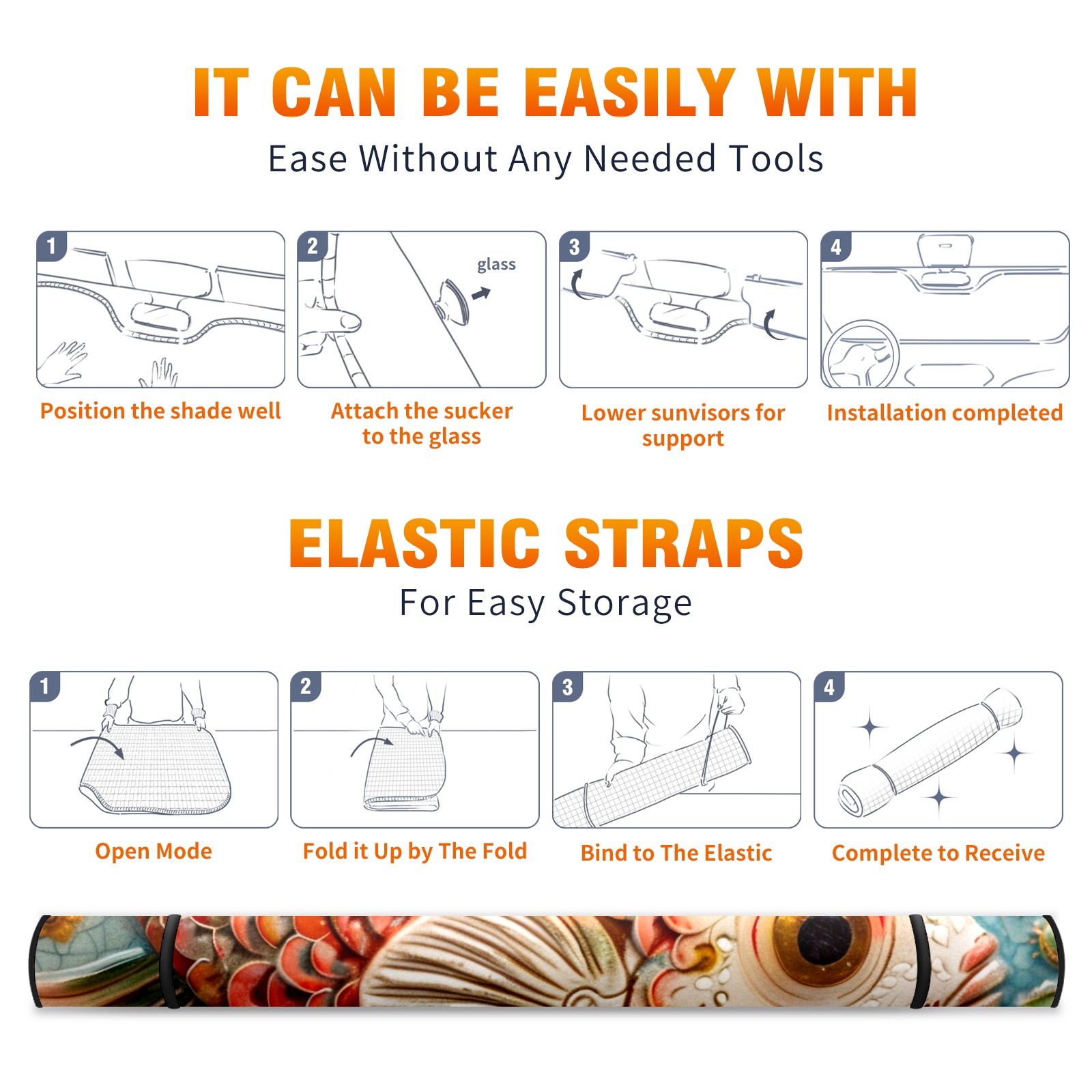 IT CAN BE EASILY WITH
Ease Without Any Needed Tools

1
Position the shade well

2
glass
Attach the sucker to the glass

3
Lower sunvisors for support

4
Installation completed

ELASTIC STRAPS
For Easy Storage

1
Open Mode

2
Fold it Up by The Fold

3
Bind to The Elastic

4
Complete to Receive