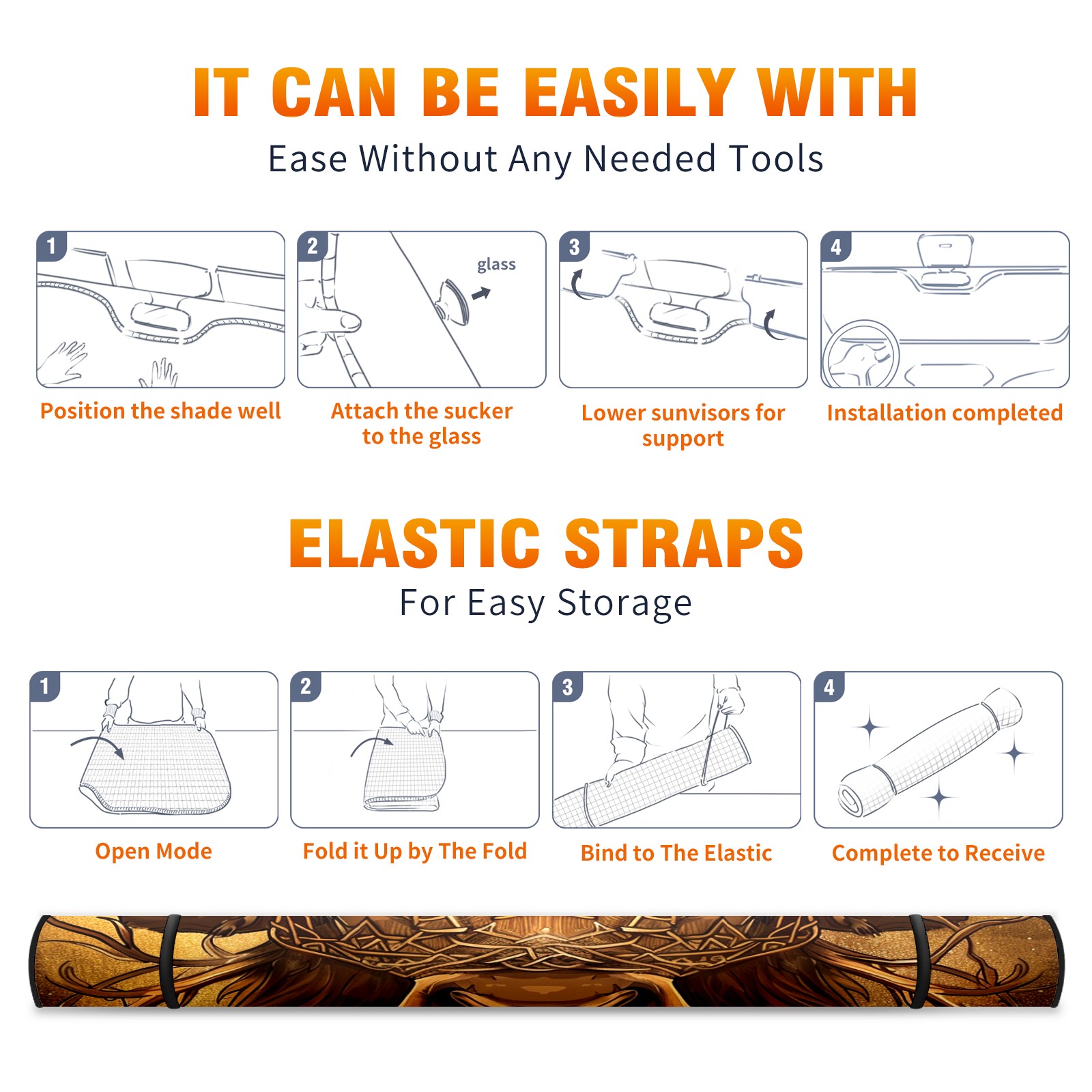 IT CAN BE EASILY WITH
Ease Without Any Needed Tools

1
Position the shade well

2
glass
Attach the sucker to the glass

3
Lower sunvisors for support

4
Installation completed

ELASTIC STRAPS
For Easy Storage

1
Open Mode

2
Fold it Up by The Fold

3
Bind to The Elastic

4
Complete to Receive