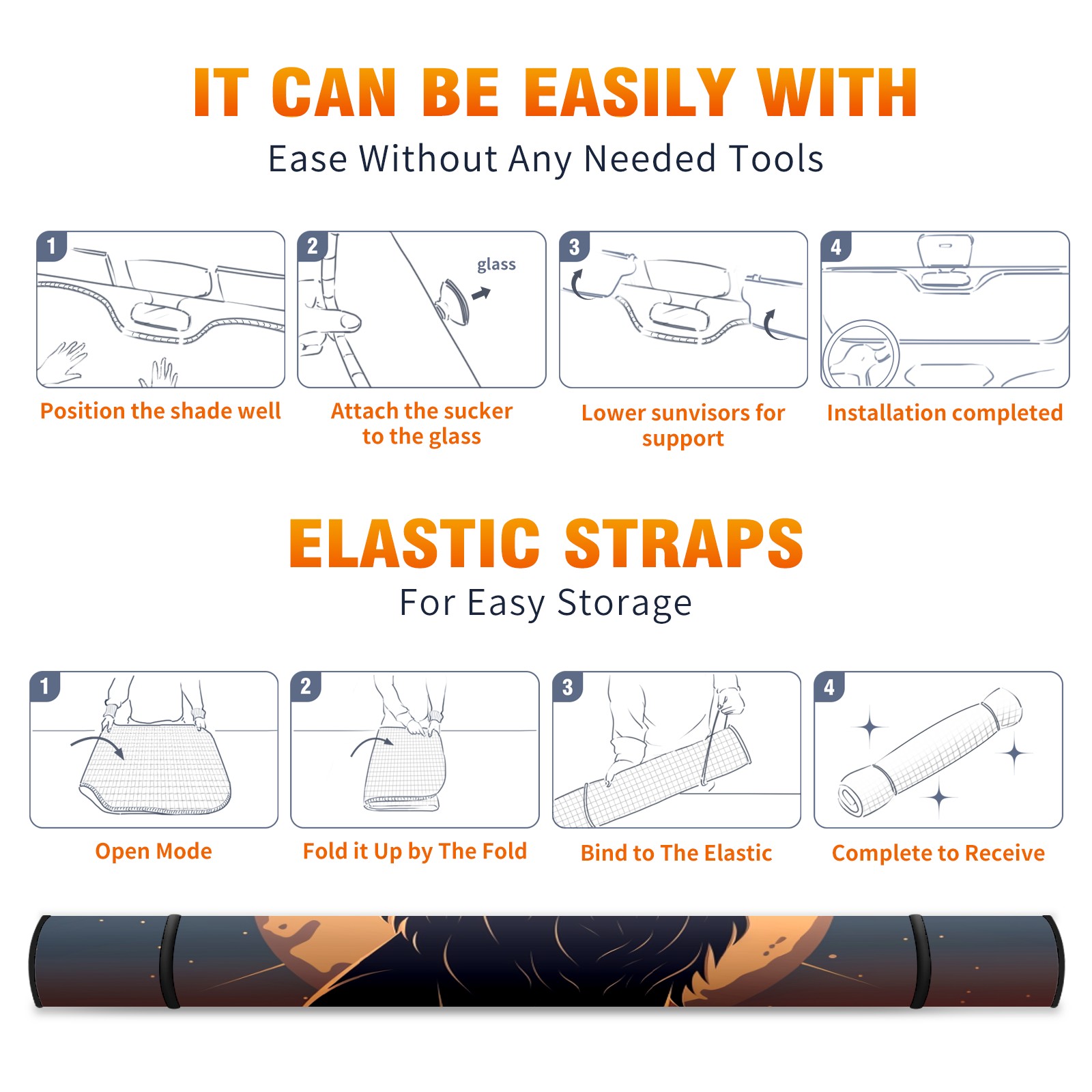 IT CAN BE EASILY WITH
Ease Without Any Needed Tools

1
Position the shade well

2
glass
Attach the sucker to the glass

3
Lower sunvisors for support

4
Installation completed

ELASTIC STRAPS
For Easy Storage

1
Open Mode

2
Fold it Up by The Fold

3
Bind to The Elastic

4
Complete to Receive