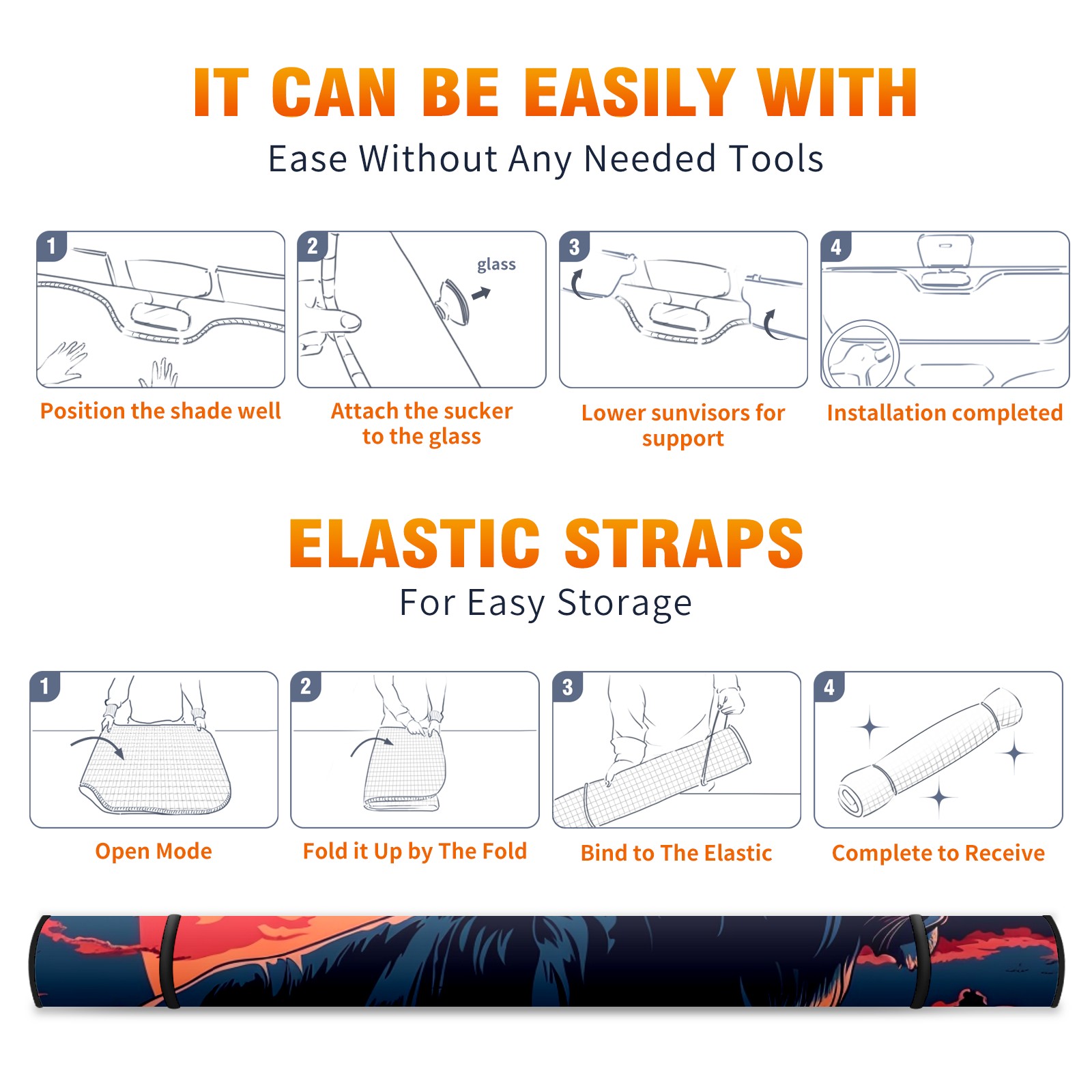 IT CAN BE EASILY WITH
Ease Without Any Needed Tools

1
Position the shade well

2
glass
Attach the sucker to the glass

3
Lower sunvisors for support

4
Installation completed

ELASTIC STRAPS
For Easy Storage

1
Open Mode

2
Fold it Up by The Fold

3
Bind to The Elastic

4
Complete to Receive