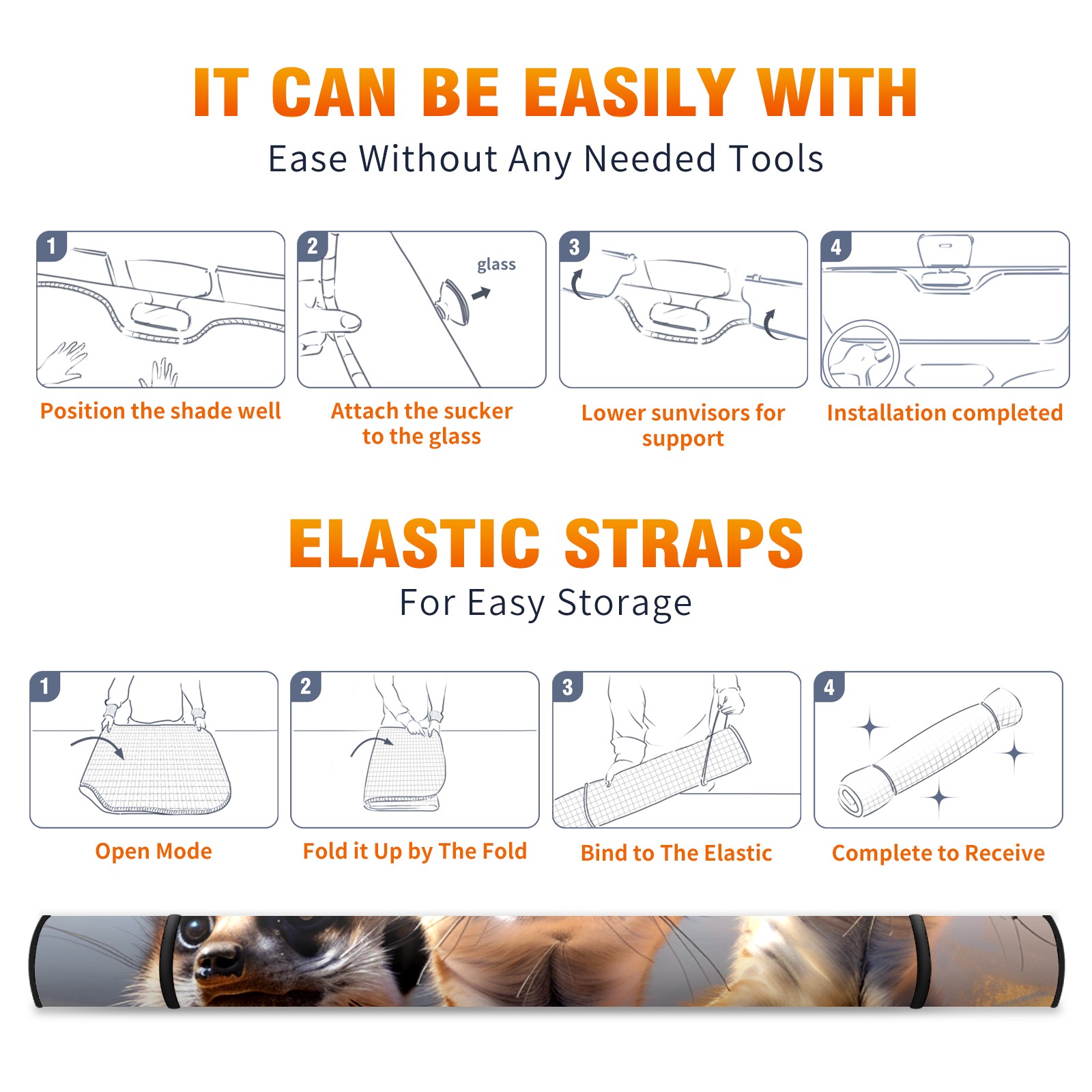 IT CAN BE EASILY WITH
Ease Without Any Needed Tools

1
Position the shade well

2
glass
Attach the sucker to the glass

3
Lower sunvisors for support

4
Installation completed

ELASTIC STRAPS
For Easy Storage

1
Open Mode

2
Fold it Up by The Fold

3
Bind to The Elastic

4
Complete to Receive