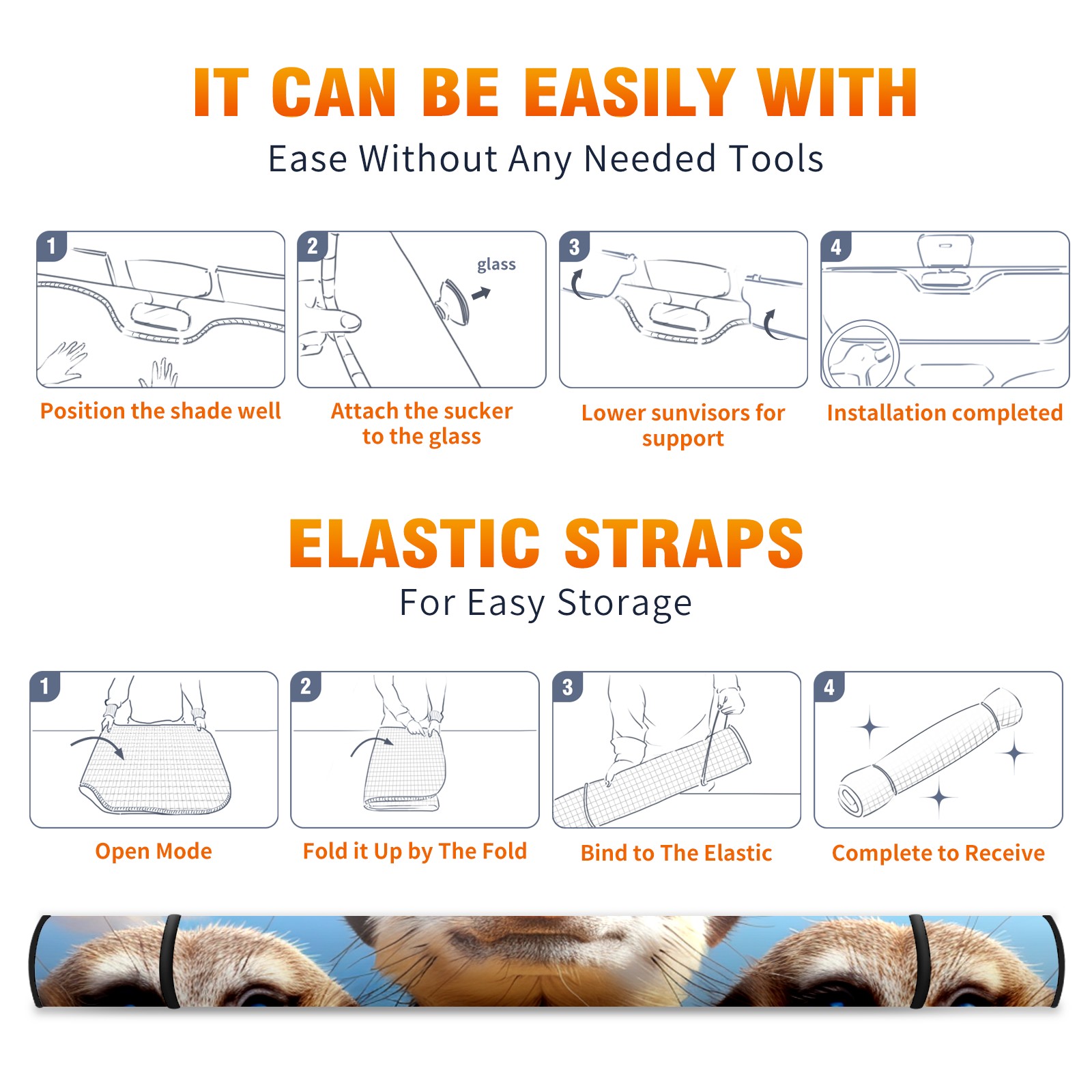 IT CAN BE EASILY WITH
Ease Without Any Needed Tools

1
Position the shade well

2
glass
Attach the sucker to the glass

3
Lower sunvisors for support

4
Installation completed

ELASTIC STRAPS
For Easy Storage

1
Open Mode

2
Fold it Up by The Fold

3
Bind to The Elastic

4
Complete to Receive