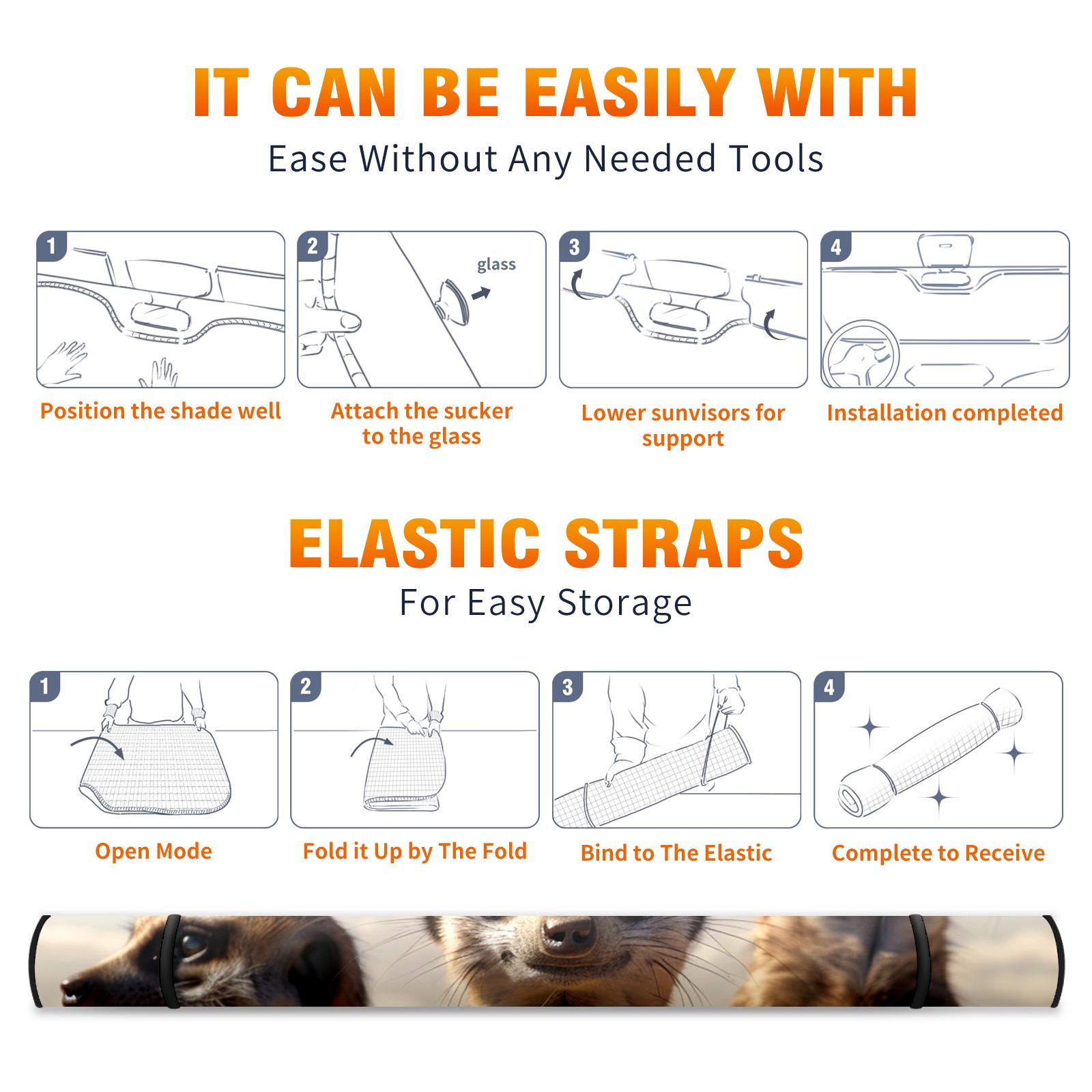 IT CAN BE EASILY WITH
Ease Without Any Needed Tools

1
Position the shade well

2
glass
Attach the sucker to the glass

3
Lower sunvisors for support

4
Installation completed

ELASTIC STRAPS
For Easy Storage

1
Open Mode

2
Fold it Up by The Fold

3
Bind to The Elastic

4
Complete to Receive