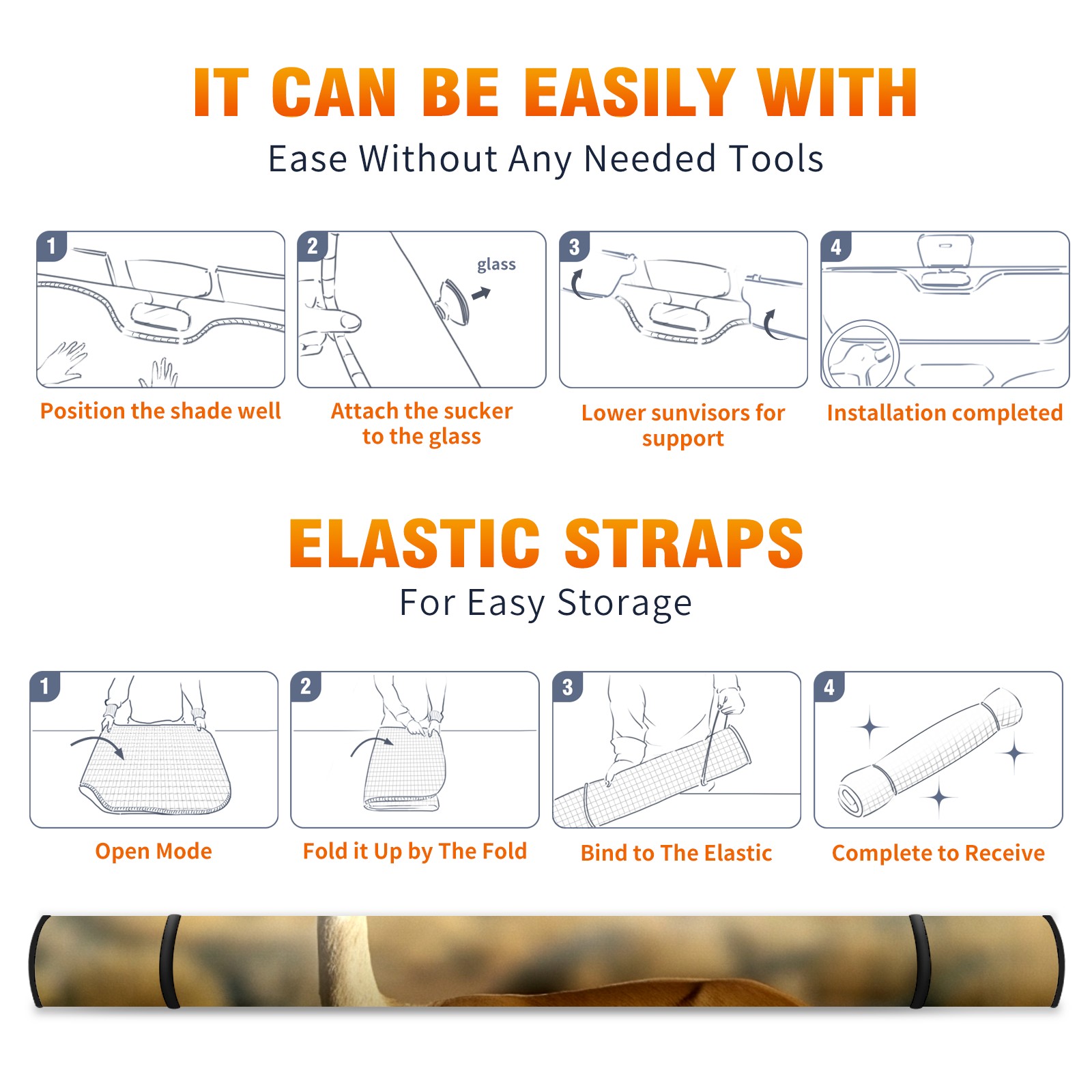 IT CAN BE EASILY WITH

Ease Without Any Needed Tools

1

Position the shade well

2

glass

Attach the sucker to the glass

3

Lower sunvisors for support

4

Installation completed

ELASTIC STRAPS

For Easy Storage

1

Open Mode

2

Fold it Up by The Fold

3

Bind to The Elastic

4

Complete to Receive