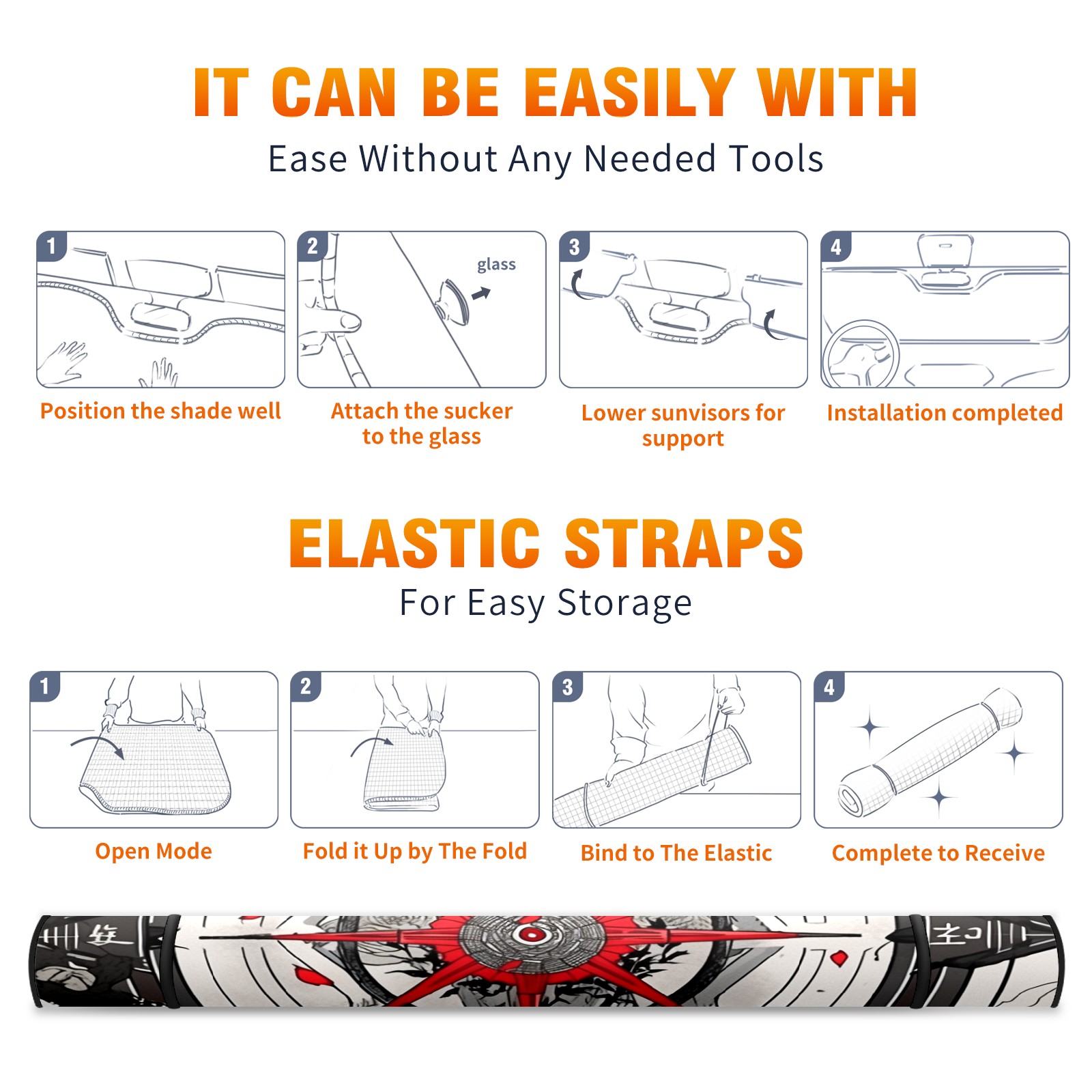 IT CAN BE EASILY WITH
Ease Without Any Needed Tools

1
Position the shade well

2
glass
Attach the sucker to the glass

3
Lower sunvisors for support

4
Installation completed

ELASTIC STRAPS
For Easy Storage

1
Open Mode

2
Fold it Up by The Fold

3
Bind to The Elastic

4
Complete to Receive