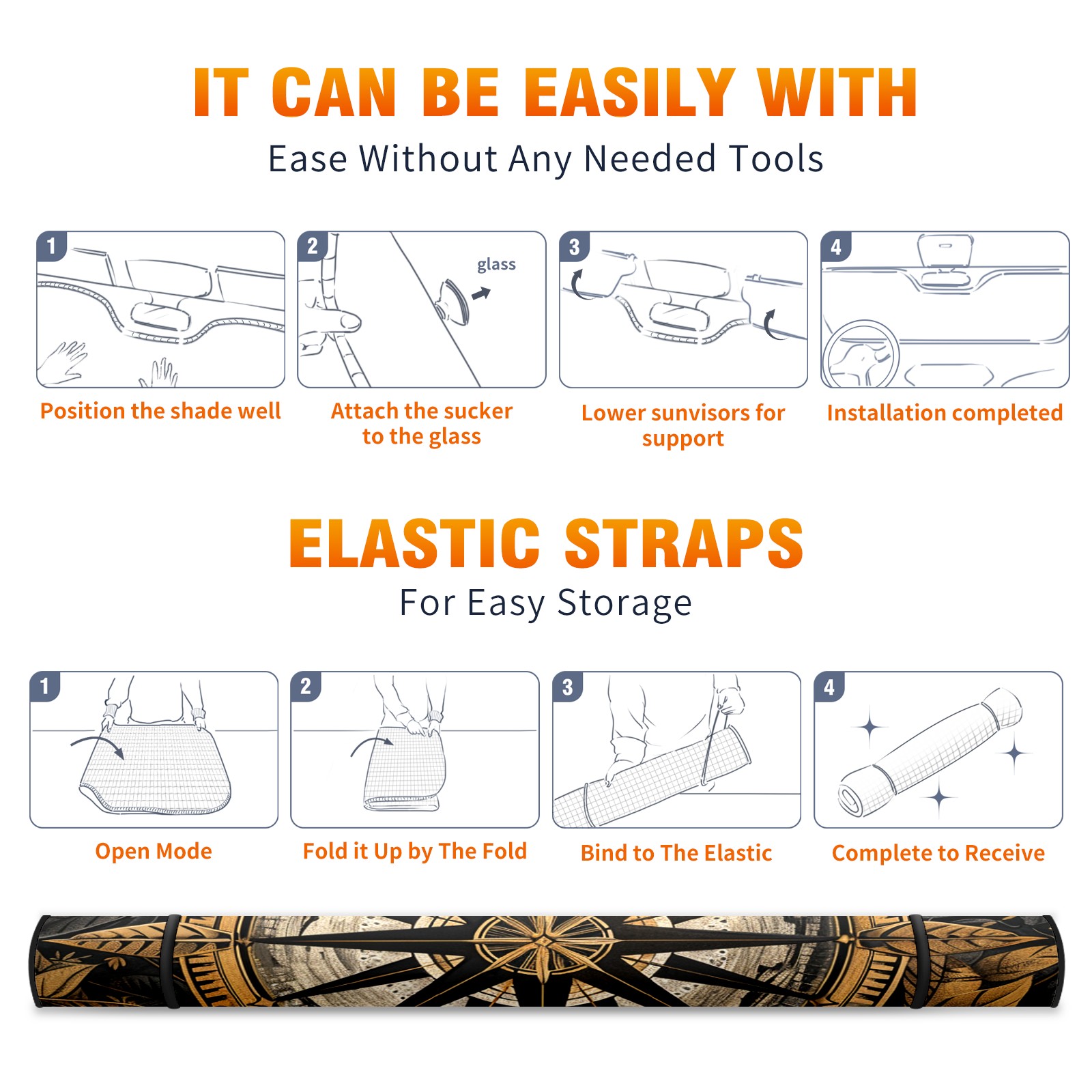 IT CAN BE EASILY WITH
Ease Without Any Needed Tools

1
Position the shade well

2
glass
Attach the sucker to the glass

3
Lower sunvisors for support

4
Installation completed

ELASTIC STRAPS
For Easy Storage

1
Open Mode

2
Fold it Up by The Fold

3
Bind to The Elastic

4
Complete to Receive