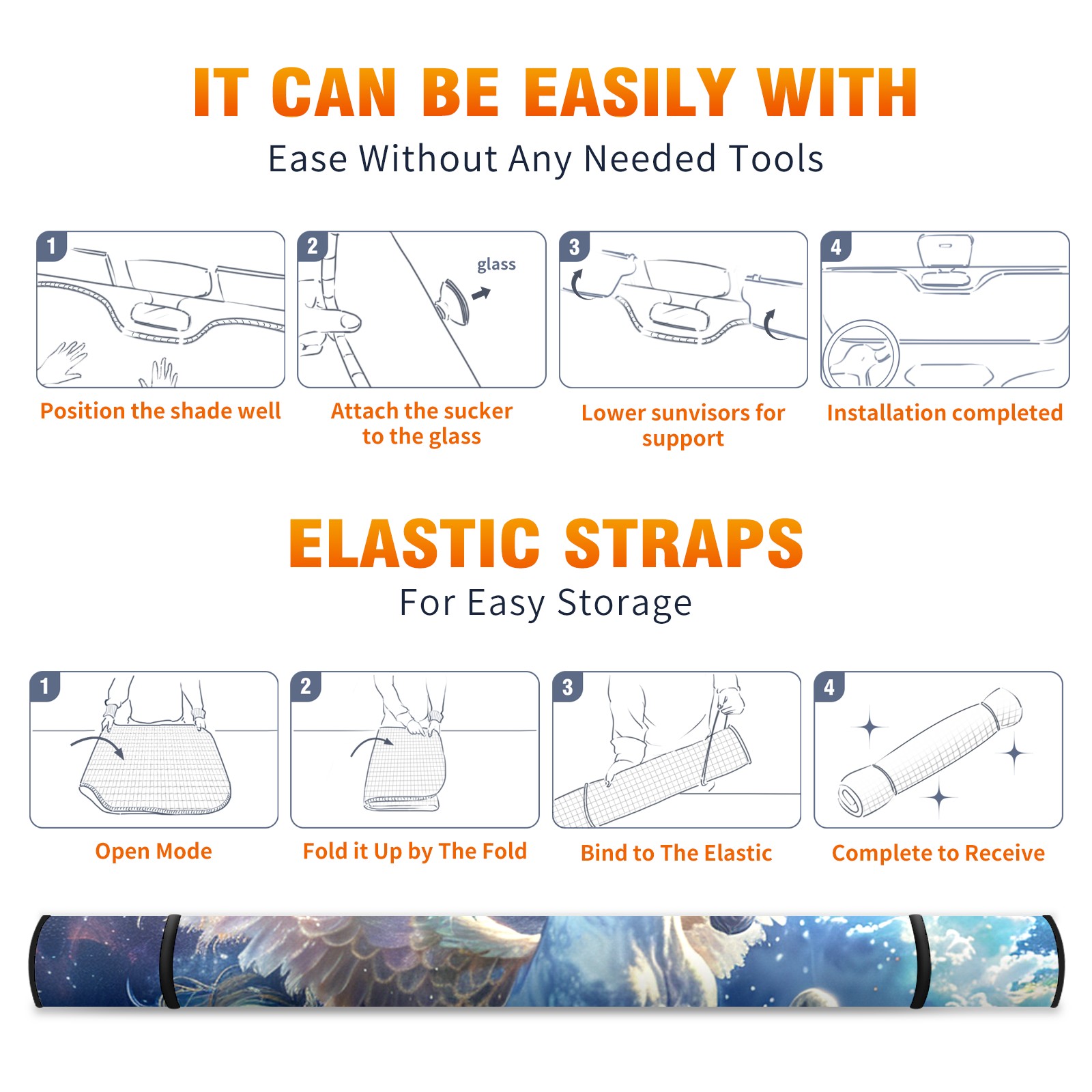 IT CAN BE EASILY WITH
Ease Without Any Needed Tools

1
Position the shade well

2
glass
Attach the sucker to the glass

3
Lower sunvisors for support

4
Installation completed

ELASTIC STRAPS
For Easy Storage

1
Open Mode

2
Fold it Up by The Fold

3
Bind to The Elastic

4
Complete to Receive