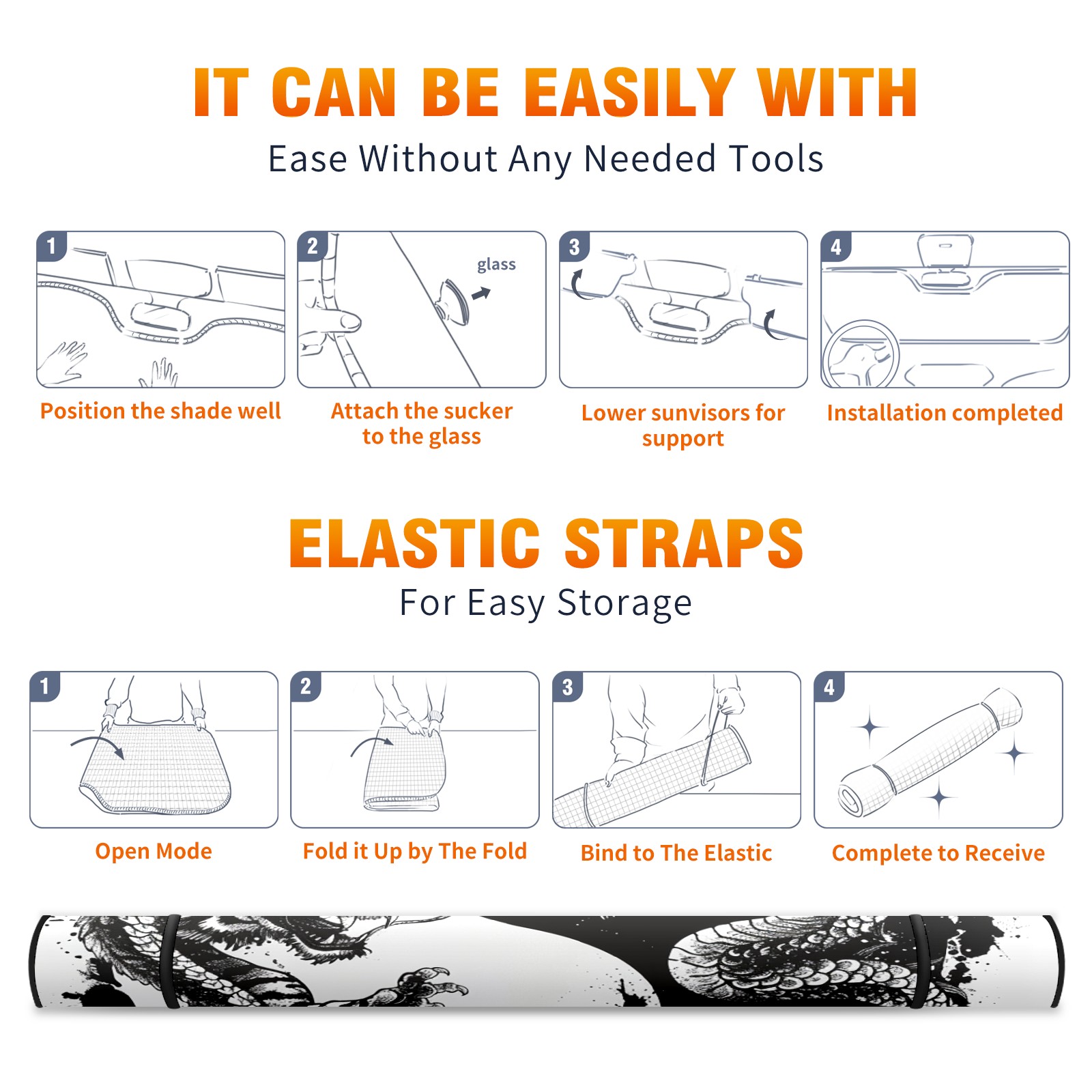 IT CAN BE EASILY WITH
Ease Without Any Needed Tools

1
Position the shade well

2
glass
Attach the sucker to the glass

3
Lower sunvisors for support

4
Installation completed

ELASTIC STRAPS
For Easy Storage

1
Open Mode

2
Fold it Up by The Fold

3
Bind to The Elastic

4
Complete to Receive