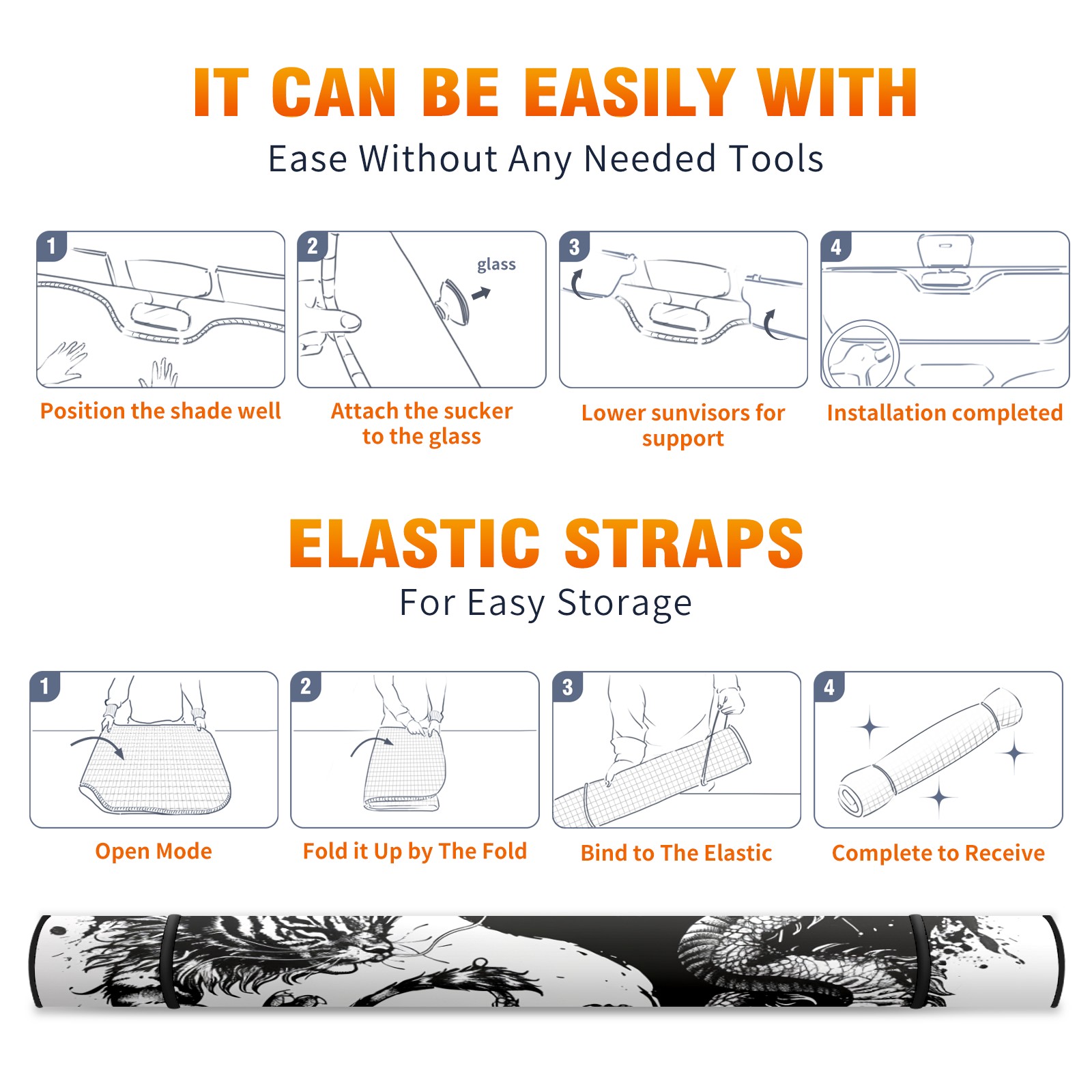 IT CAN BE EASILY WITH

Ease Without Any Needed Tools

1

Position the shade well

2

glass

Attach the sucker to the glass

3

Lower sunvisors for support

4

Installation completed

ELASTIC STRAPS

For Easy Storage

1

Open Mode

2

Fold it Up by The Fold

3

Bind to The Elastic

4

Complete to Receive