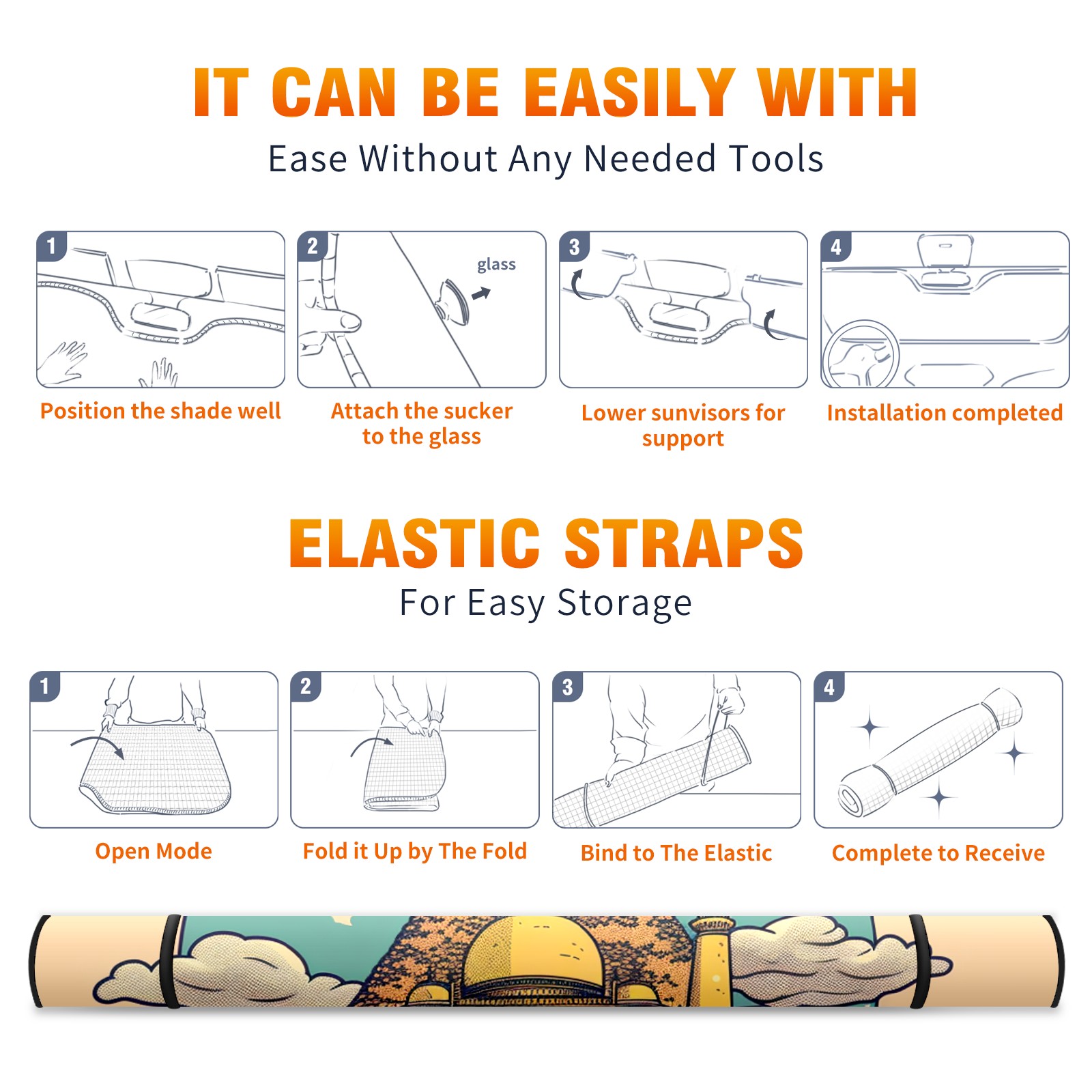 IT CAN BE EASILY WITH
Ease Without Any Needed Tools

1
Position the shade well

2
glass
Attach the sucker to the glass

3
Lower sunvisors for support

4
Installation completed

ELASTIC STRAPS
For Easy Storage

1
Open Mode

2
Fold it Up by The Fold

3
Bind to The Elastic

4
Complete to Receive