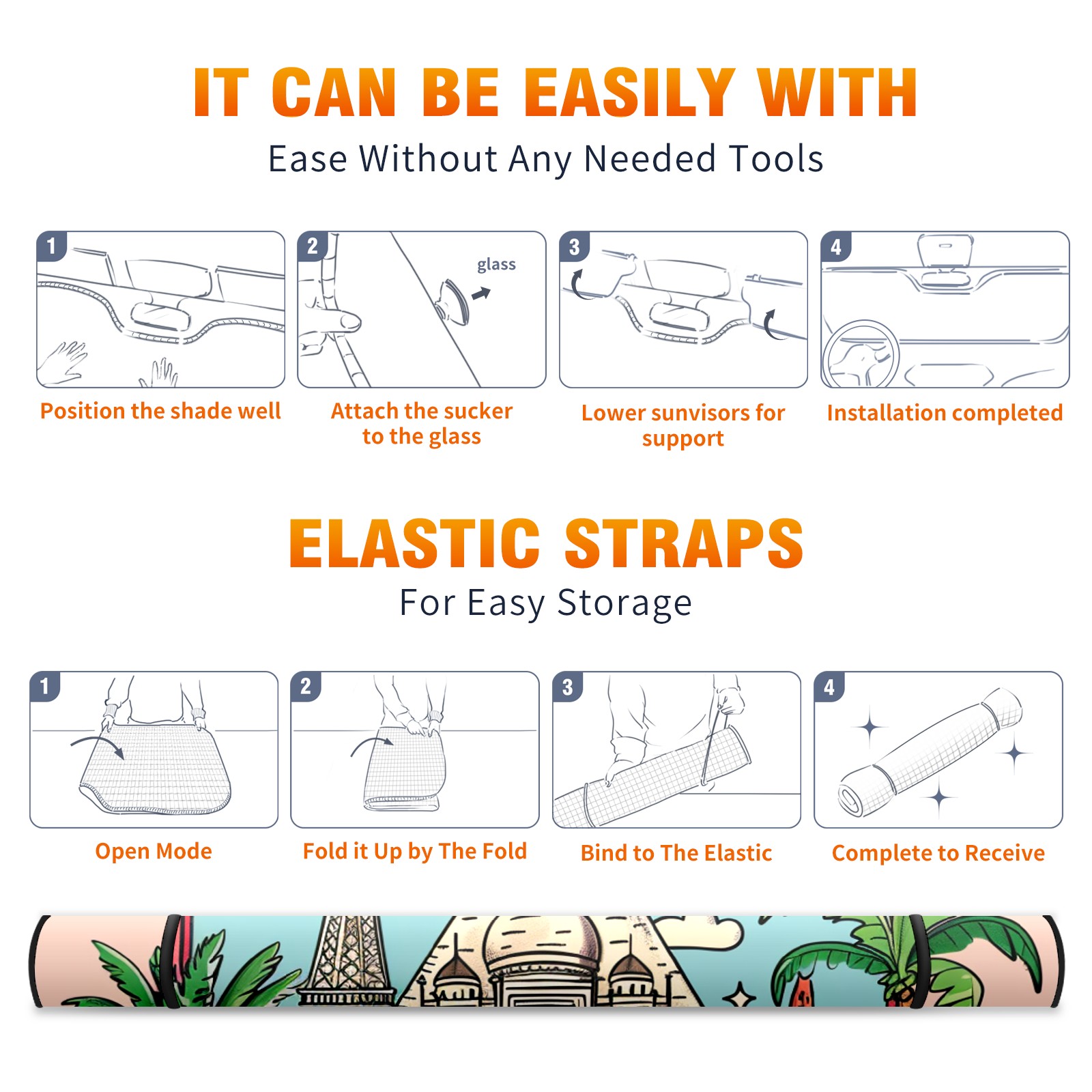 IT CAN BE EASILY WITH
Ease Without Any Needed Tools

1
Position the shade well

2
glass
Attach the sucker to the glass

3
Lower sunvisors for support

4
Installation completed

ELASTIC STRAPS
For Easy Storage

1
Open Mode

2
Fold it Up by The Fold

3
Bind to The Elastic

4
Complete to Receive