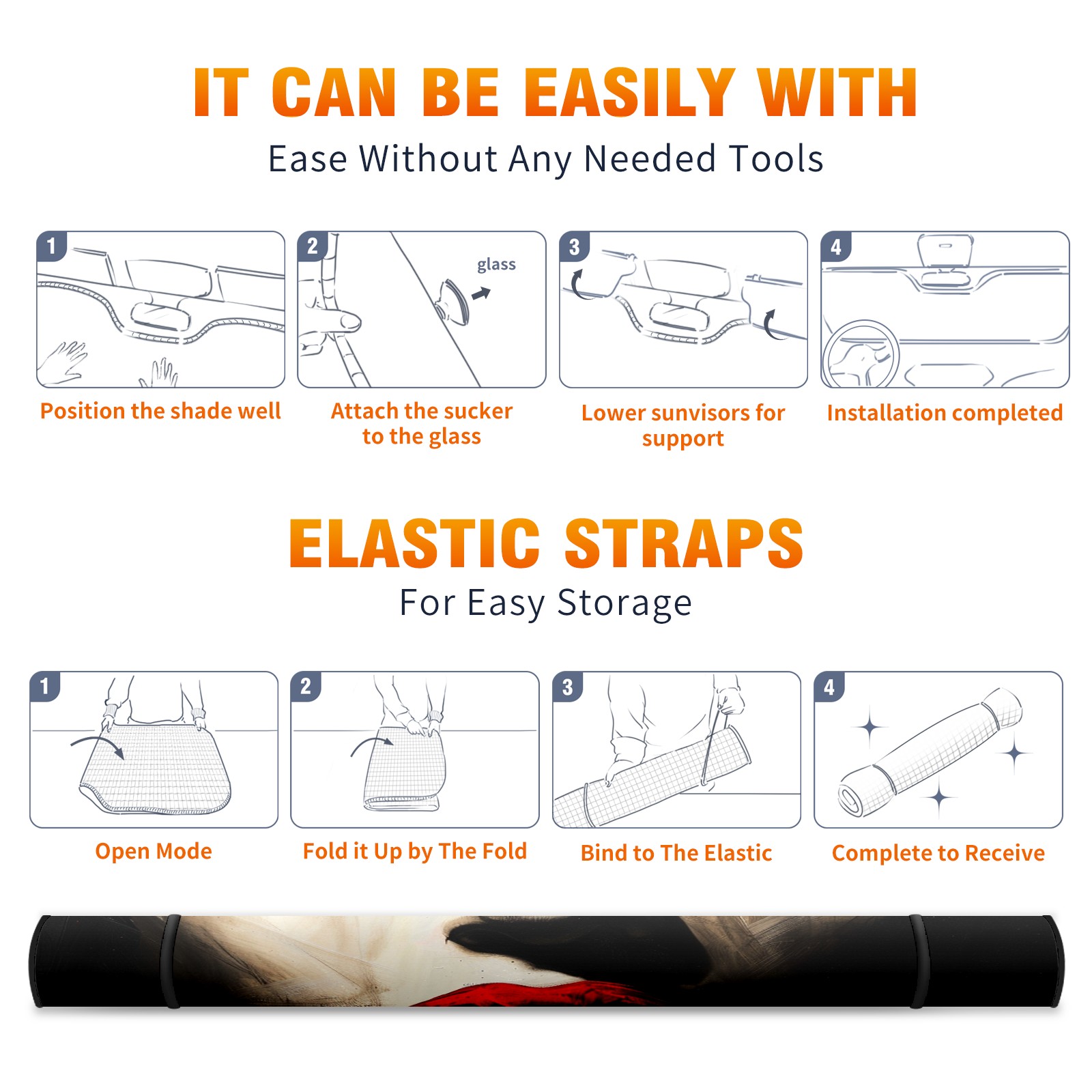 IT CAN BE EASILY WITH
Ease Without Any Needed Tools

1
Position the shade well

2
glass
Attach the sucker to the glass

3
Lower sunvisors for support

4
Installation completed

ELASTIC STRAPS
For Easy Storage

1
Open Mode

2
Fold it Up by The Fold

3
Bind to The Elastic

4
Complete to Receive