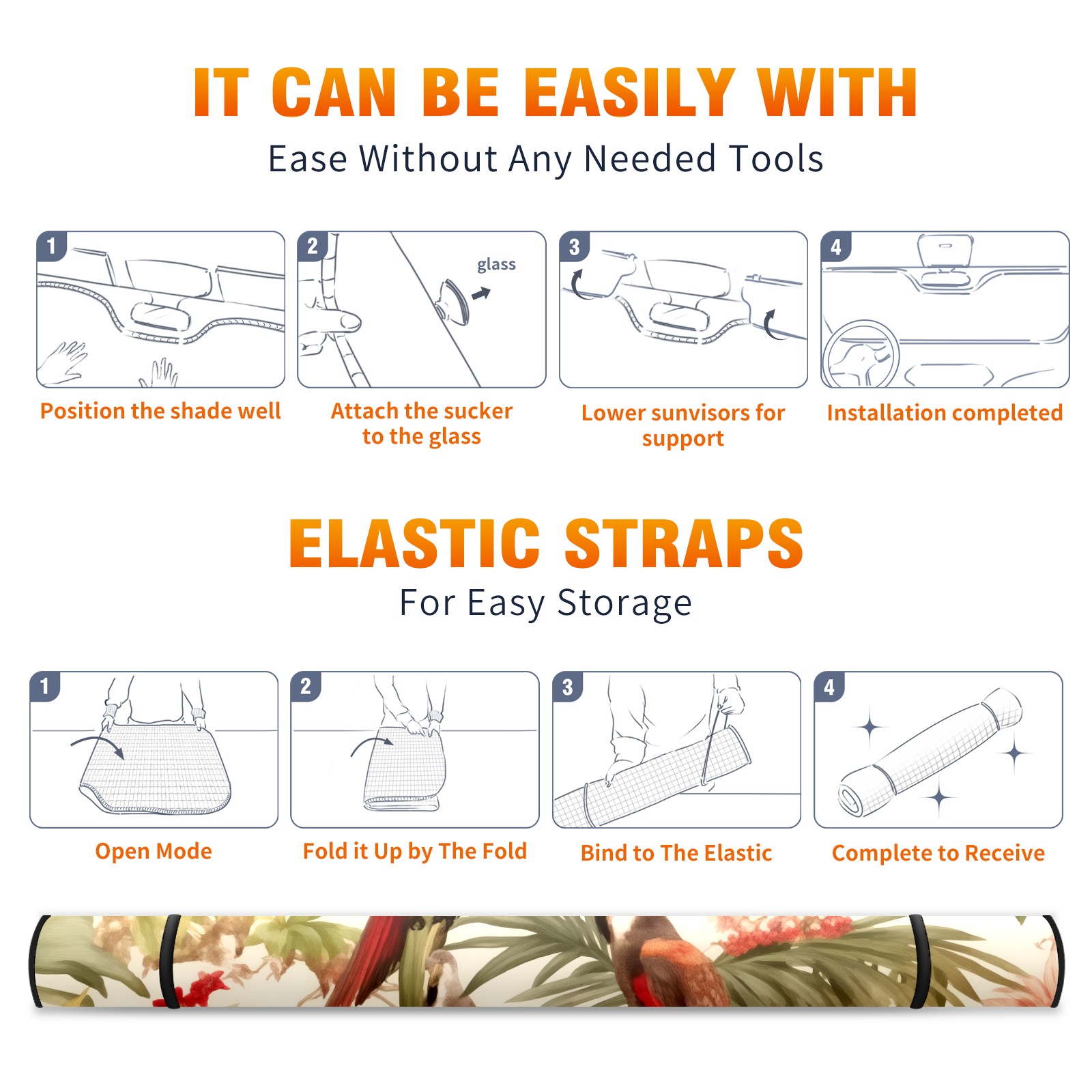 IT CAN BE EASILY WITH

Ease Without Any Needed Tools

1

Position the shade well

2

glass

Attach the sucker to the glass

3

Lower sunvisors for support

4

Installation completed

ELASTIC STRAPS

For Easy Storage

1

Open Mode

2

Fold it Up by The Fold

3

Bind to The Elastic

4

Complete to Receive