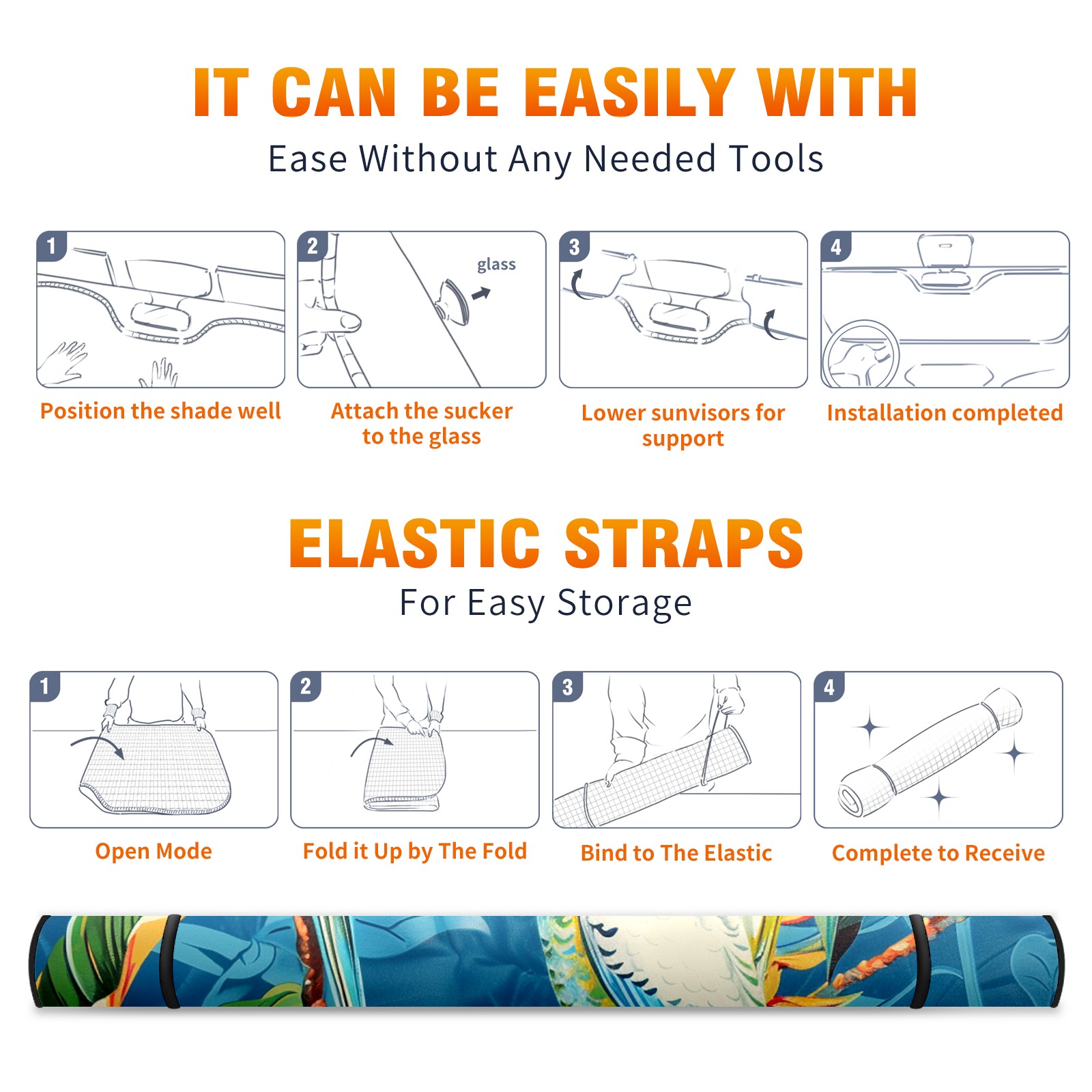 IT CAN BE EASILY WITH
Ease Without Any Needed Tools

1
Position the shade well

2
glass
Attach the sucker to the glass

3
Lower sunvisors for support

4
Installation completed

ELASTIC STRAPS
For Easy Storage

1
Open Mode

2
Fold it Up by The Fold

3
Bind to The Elastic

4
Complete to Receive