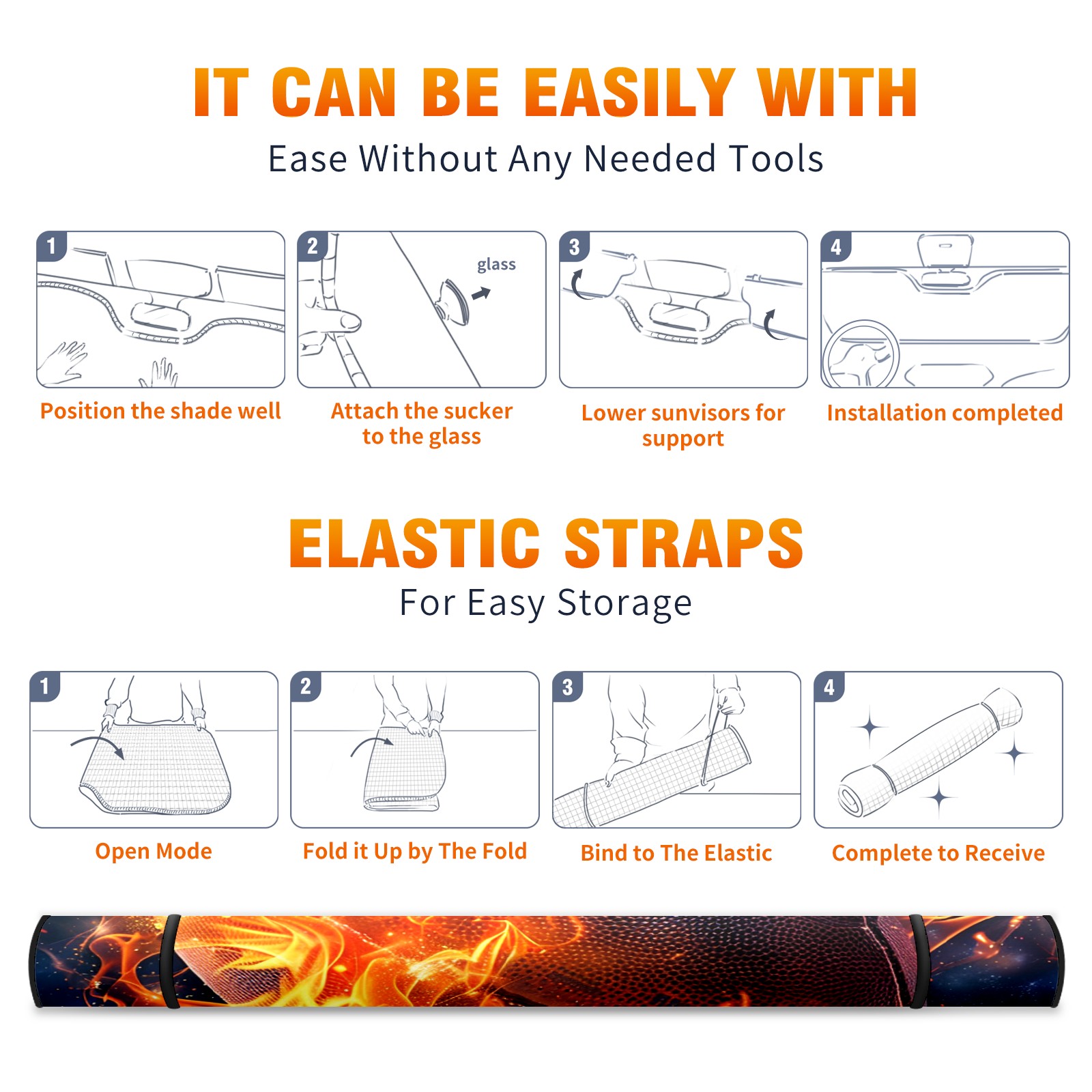 IT CAN BE EASILY WITH

Ease Without Any Needed Tools

1

Position the shade well

2

glass

Attach the sucker to the glass

3

Lower sunvisors for support

4

Installation completed

ELASTIC STRAPS

For Easy Storage

1

Open Mode

2

Fold it Up by The Fold

3

Bind to The Elastic

4

Complete to Receive