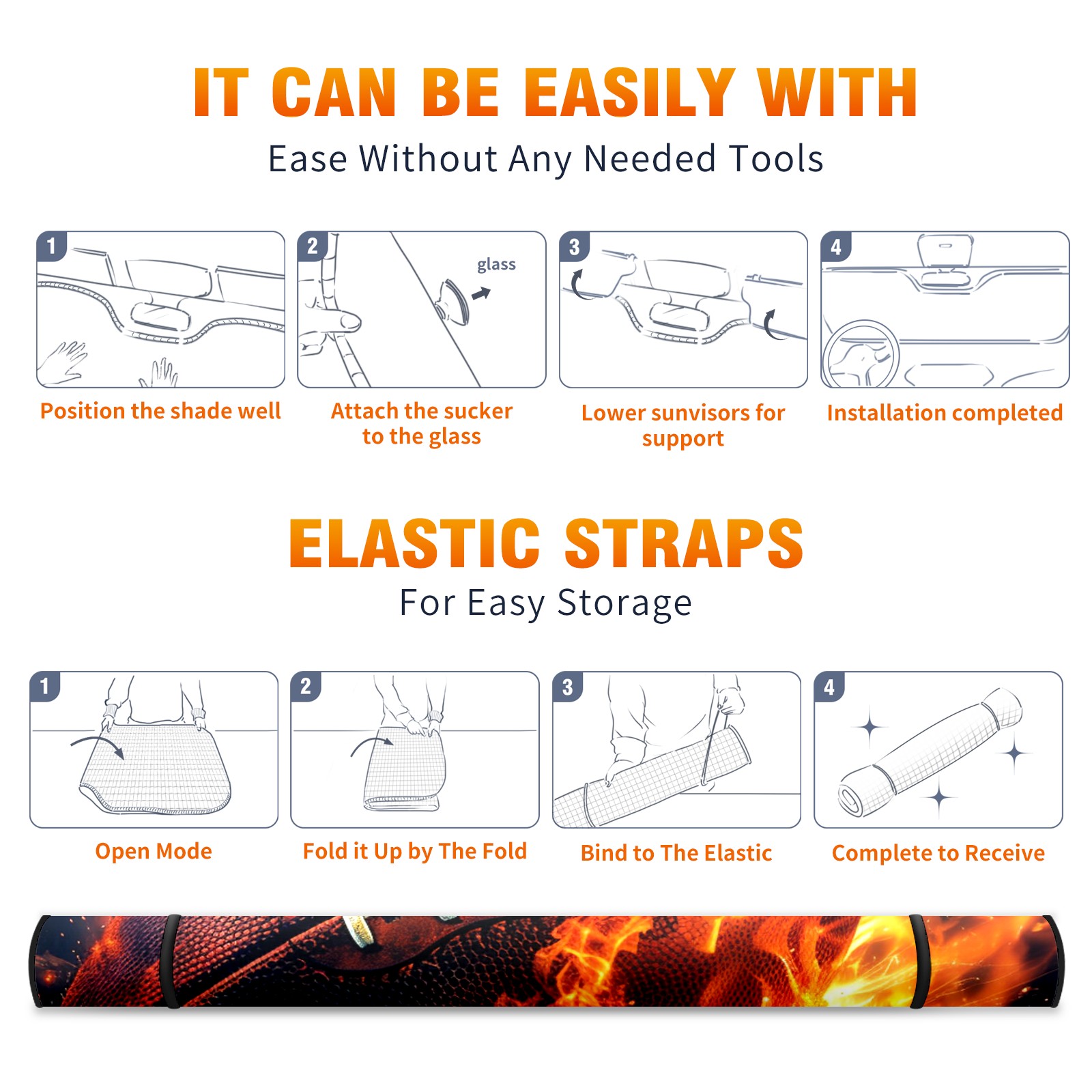 IT CAN BE EASILY WITH

Ease Without Any Needed Tools

1

Position the shade well

2

glass

Attach the sucker to the glass

3

Lower sunvisors for support

4

Installation completed

ELASTIC STRAPS

For Easy Storage

1

Open Mode

2

Fold it Up by The Fold

3

Bind to The Elastic

4

Complete to Receive