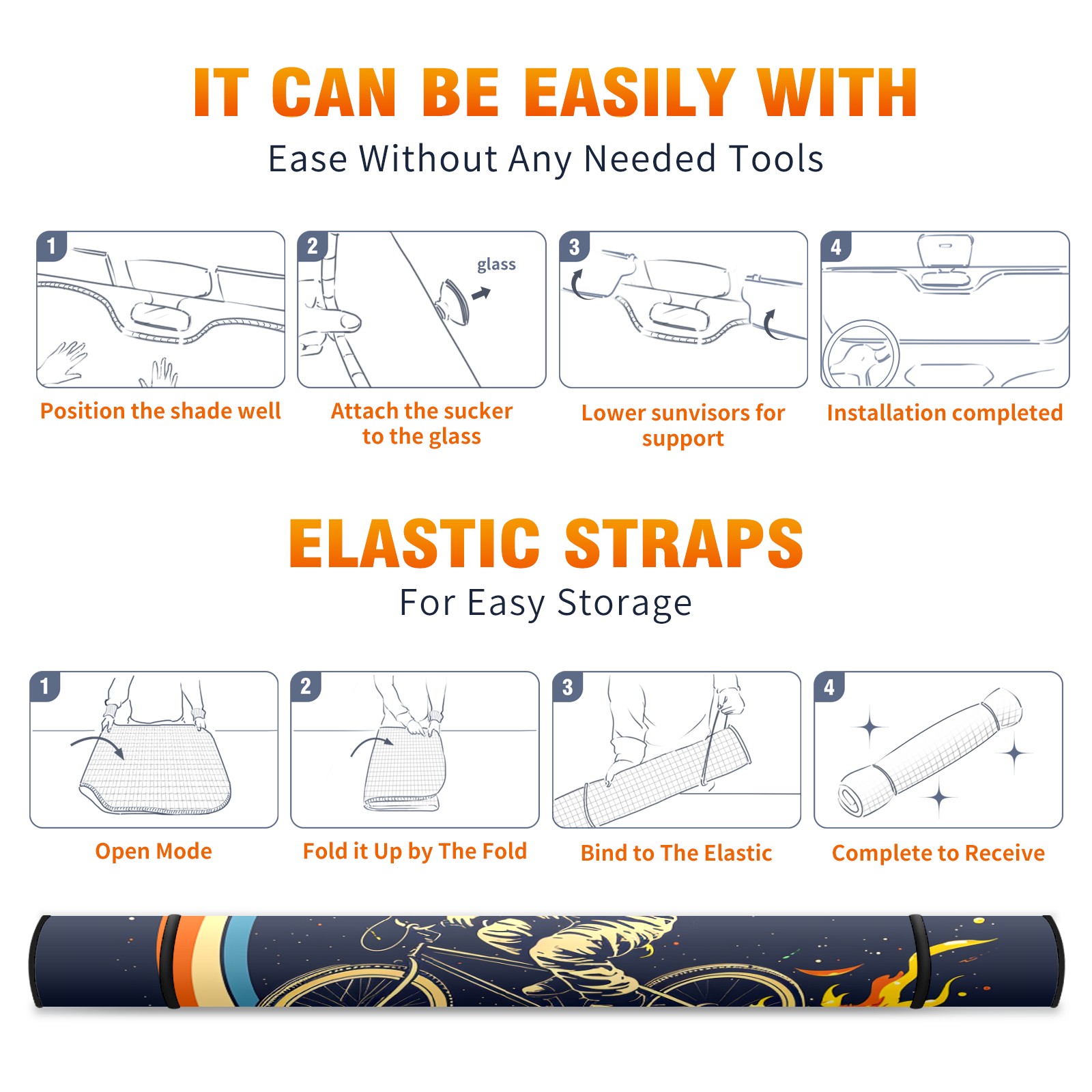 IT CAN BE EASILY WITH
Ease Without Any Needed Tools

1
Position the shade well

2
glass
Attach the sucker to the glass

3
Lower sunvisors for support

4
Installation completed

ELASTIC STRAPS
For Easy Storage

1
Open Mode

2
Fold it Up by The Fold

3
Bind to The Elastic

4
Complete to Receive