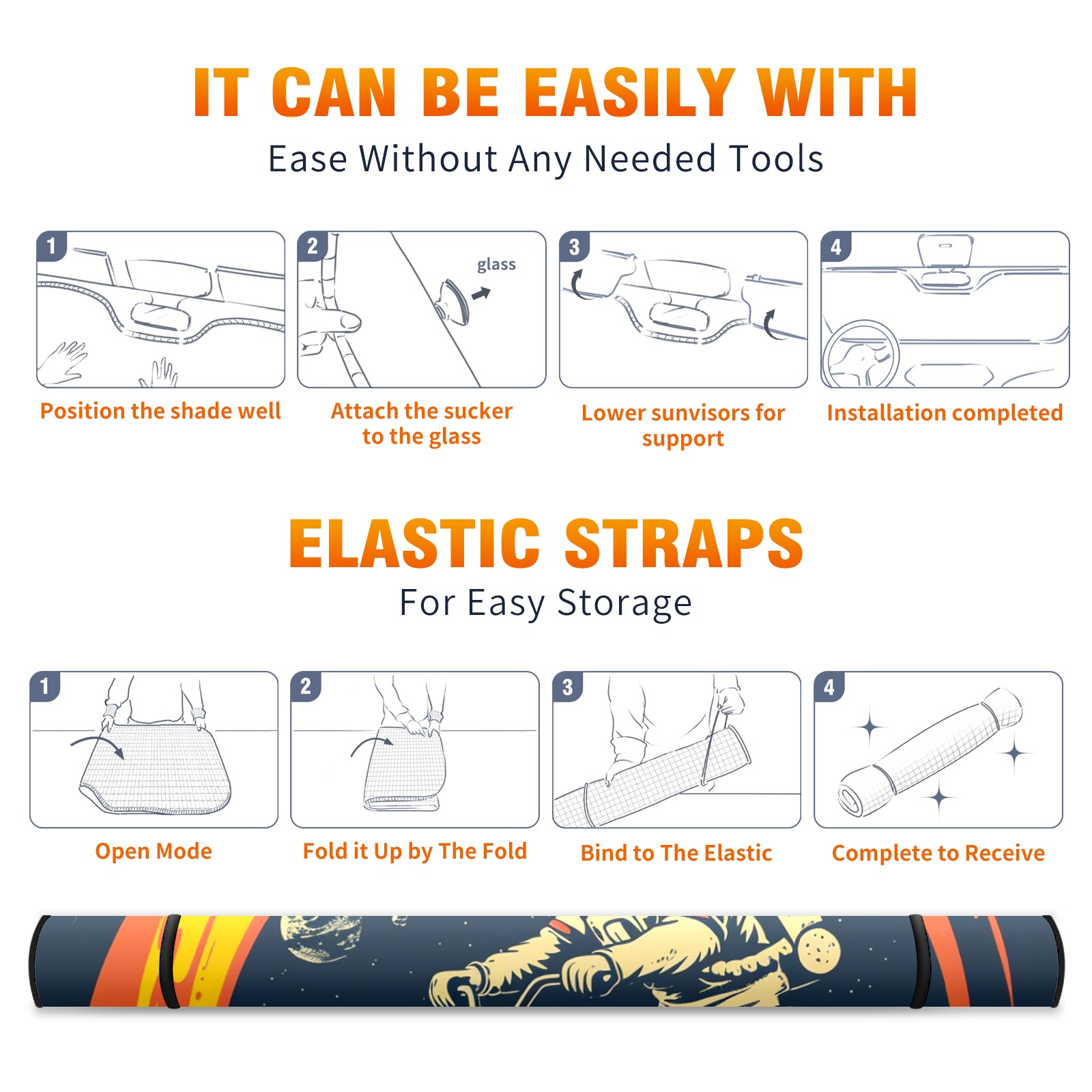 IT CAN BE EASILY WITH
Ease Without Any Needed Tools

1
Position the shade well

2
glass
Attach the sucker to the glass

3
Lower sunvisors for support

4
Installation completed

ELASTIC STRAPS
For Easy Storage

1
Open Mode

2
Fold it Up by The Fold

3
Bind to The Elastic

4
Complete to Receive