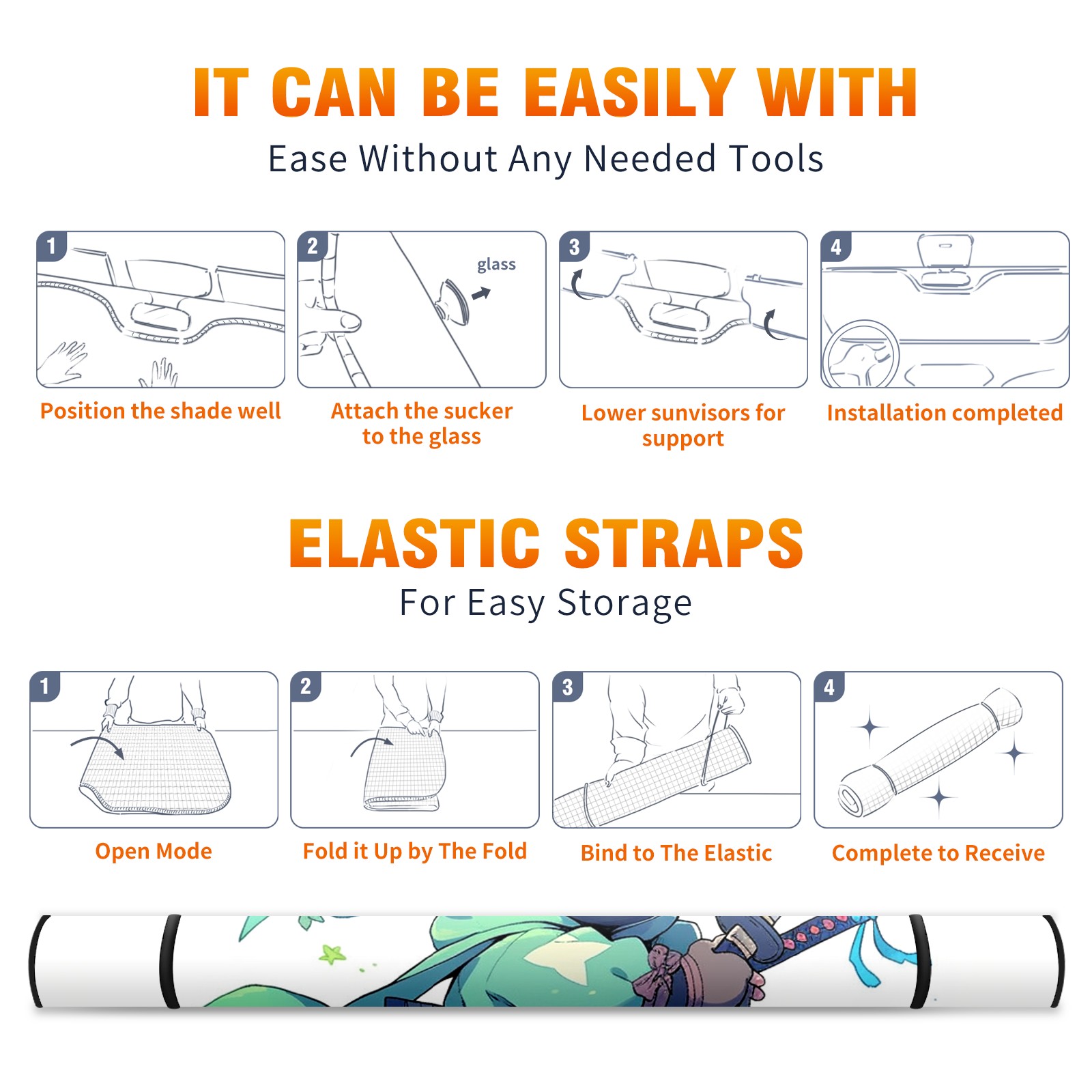 IT CAN BE EASILY WITH

Ease Without Any Needed Tools

1

Position the shade well

2

glass

Attach the sucker to the glass

3

Lower sunvisors for support

4

Installation completed

ELASTIC STRAPS

For Easy Storage

1

Open Mode

2

Fold it Up by The Fold

3

Bind to The Elastic

4

Complete to Receive