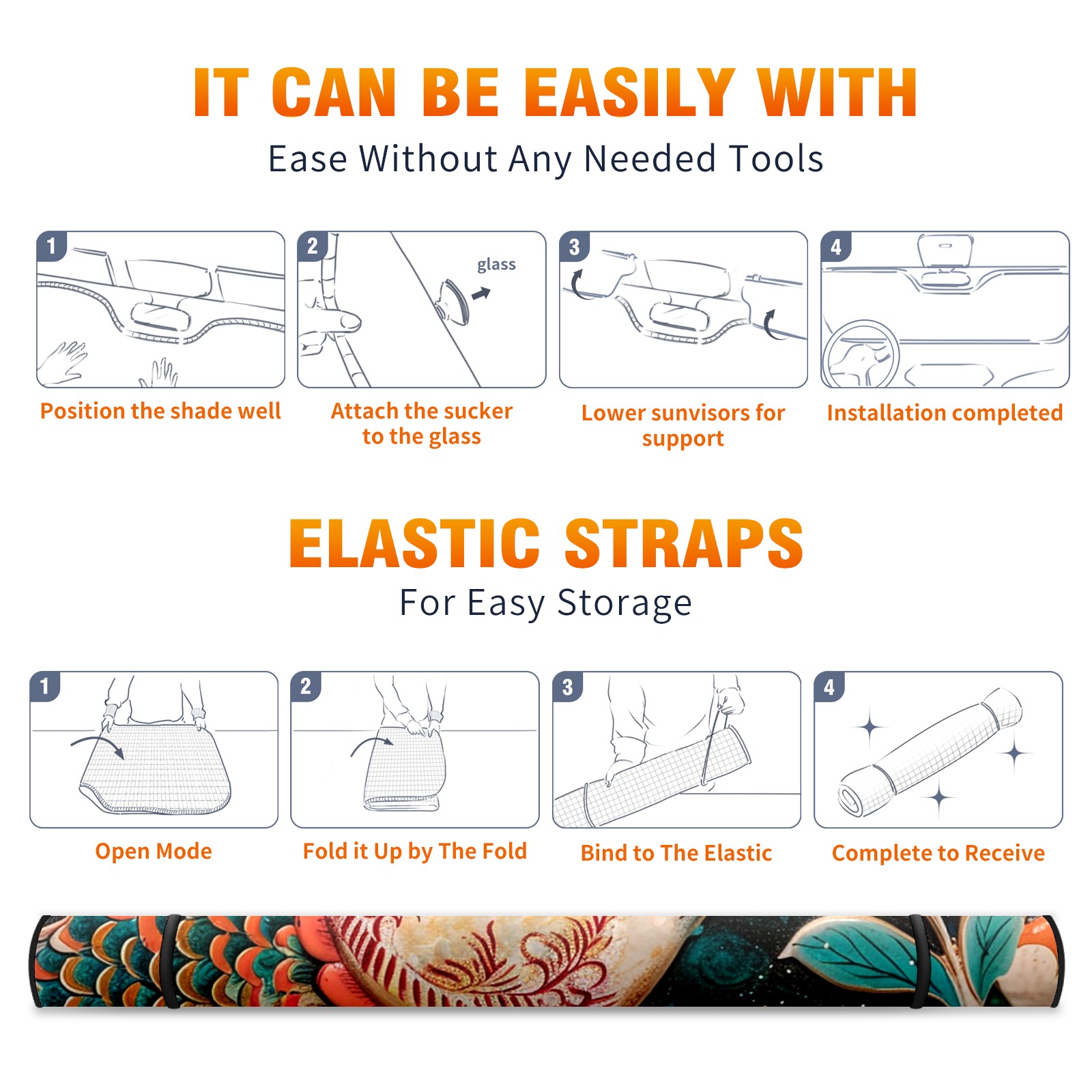 IT CAN BE EASILY WITH
Ease Without Any Needed Tools

1
Position the shade well

2
glass
Attach the sucker to the glass

3
Lower sunvisors for support

4
Installation completed

ELASTIC STRAPS
For Easy Storage

1
Open Mode

2
Fold it Up by The Fold

3
Bind to The Elastic

4
Complete to Receive