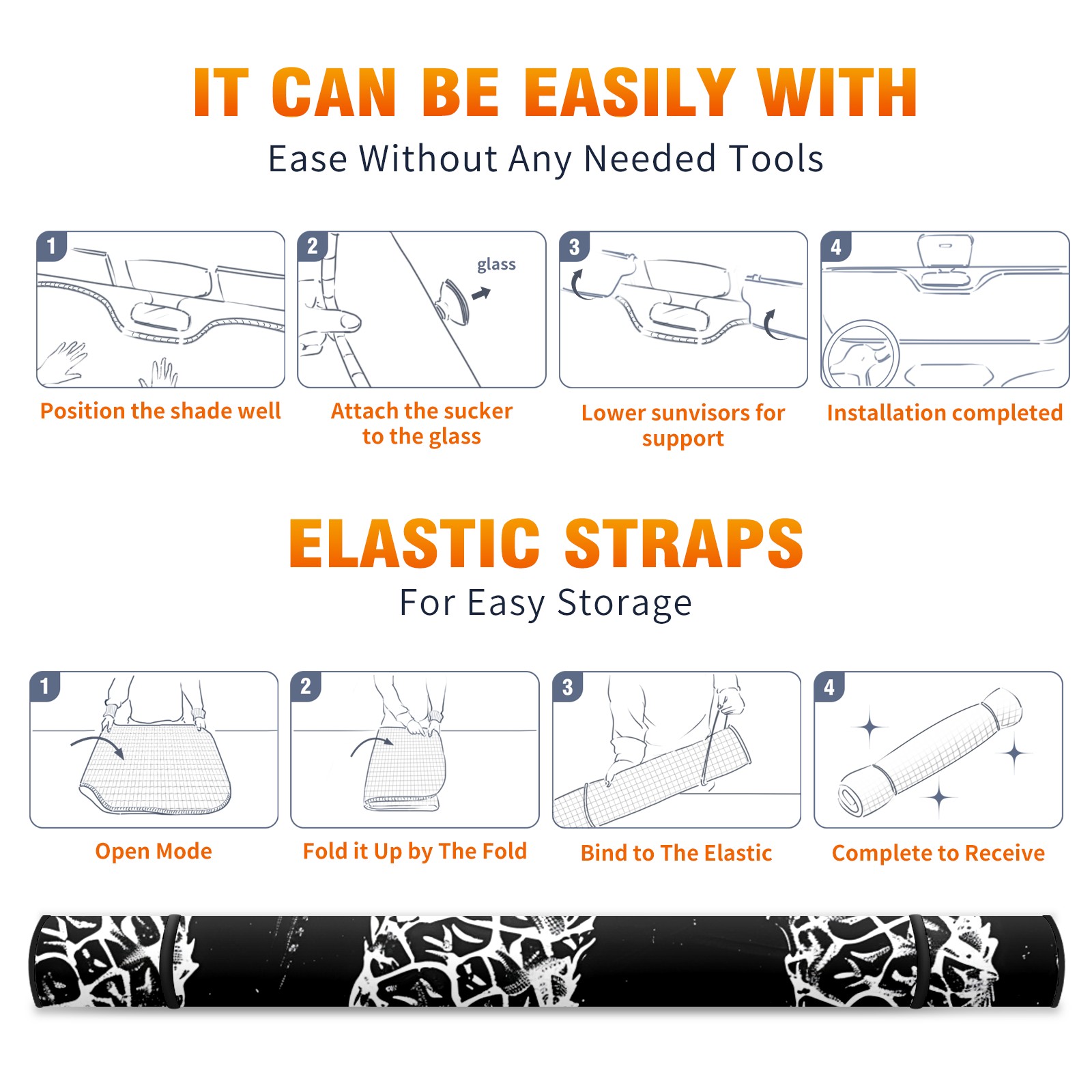 IT CAN BE EASILY WITH

Ease Without Any Needed Tools

1

Position the shade well

2

glass

Attach the sucker to the glass

3

Lower sunvisors for support

4

Installation completed

ELASTIC STRAPS

For Easy Storage

1

Open Mode

2

Fold it Up by The Fold

3

Bind to The Elastic

4

Complete to Receive