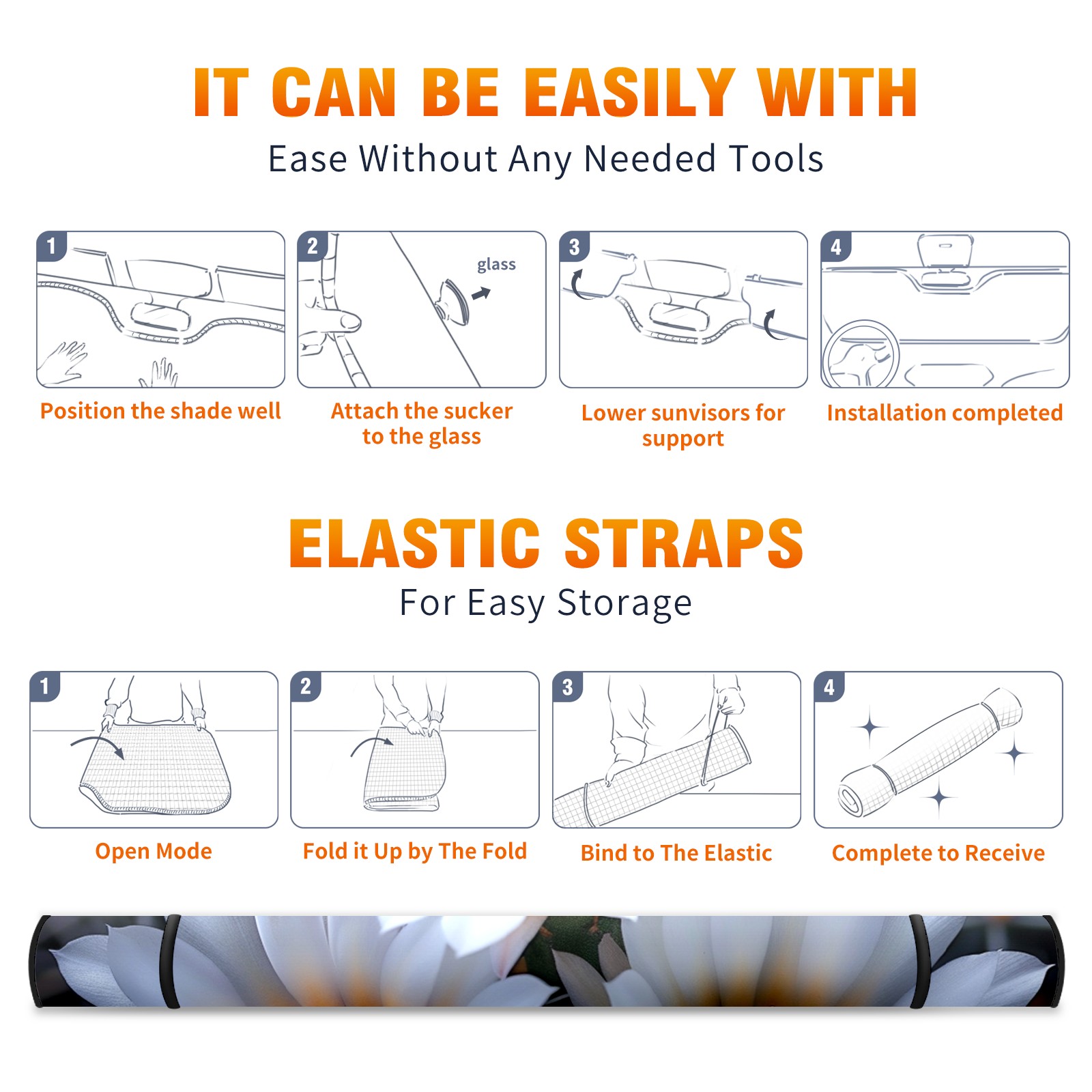 IT CAN BE EASILY WITH
Ease Without Any Needed Tools

1
Position the shade well

2
glass
Attach the sucker to the glass

3
Lower sunvisors for support

4
Installation completed

ELASTIC STRAPS
For Easy Storage

1
Open Mode

2
Fold it Up by The Fold

3
Bind to The Elastic

4
Complete to Receive