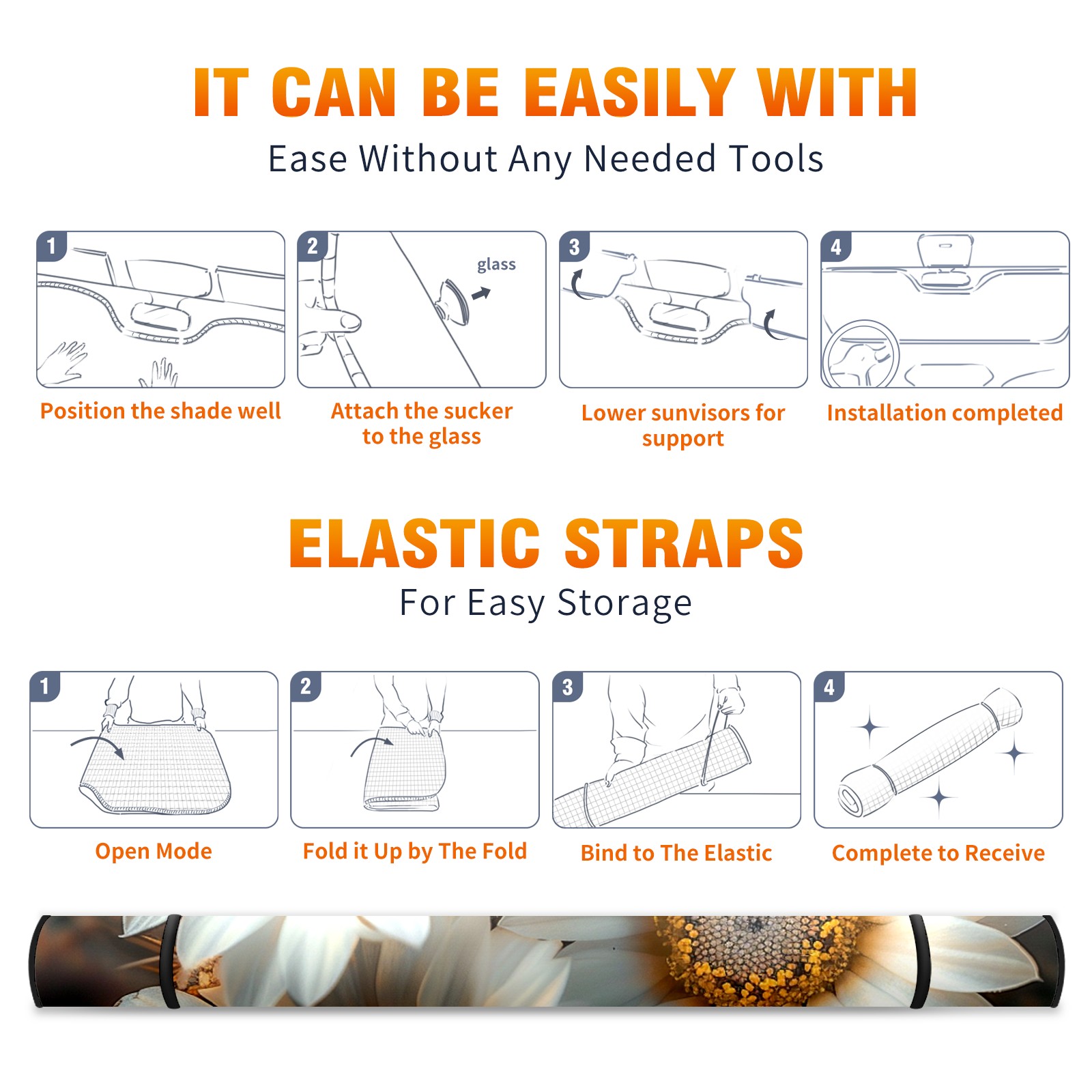 IT CAN BE EASILY WITH

Ease Without Any Needed Tools

1

Position the shade well

2

glass

Attach the sucker to the glass

3

Lower sunvisors for support

4

Installation completed

ELASTIC STRAPS

For Easy Storage

1

Open Mode

2

Fold it Up by The Fold

3

Bind to The Elastic

4

Complete to Receive