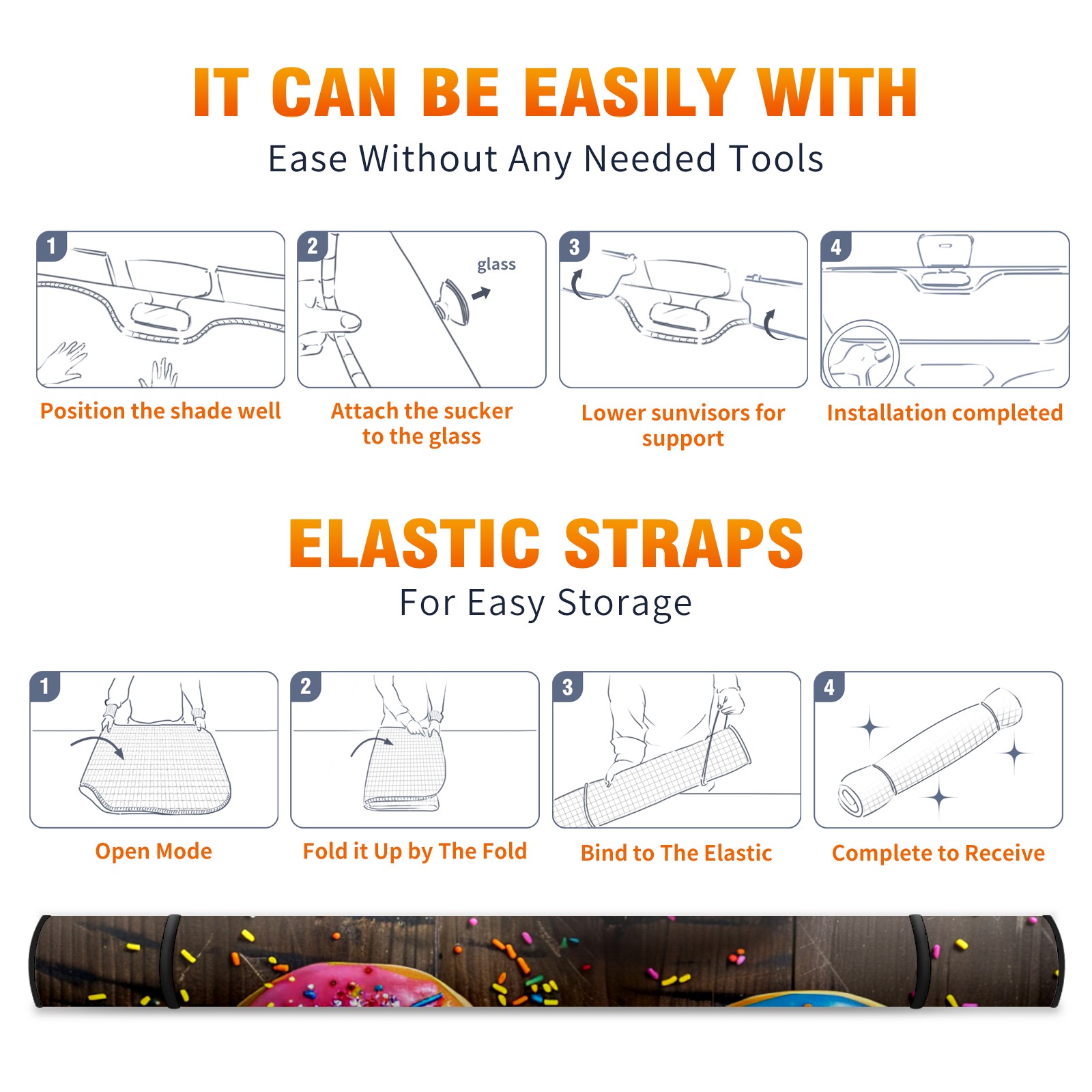 IT CAN BE EASILY WITH

Ease Without Any Needed Tools

1

Position the shade well

2

glass

Attach the sucker to the glass

3

Lower sunvisors for support

4

Installation completed

ELASTIC STRAPS

For Easy Storage

1

Open Mode

2

Fold it Up by The Fold

3

Bind to The Elastic

4

Complete to Receive