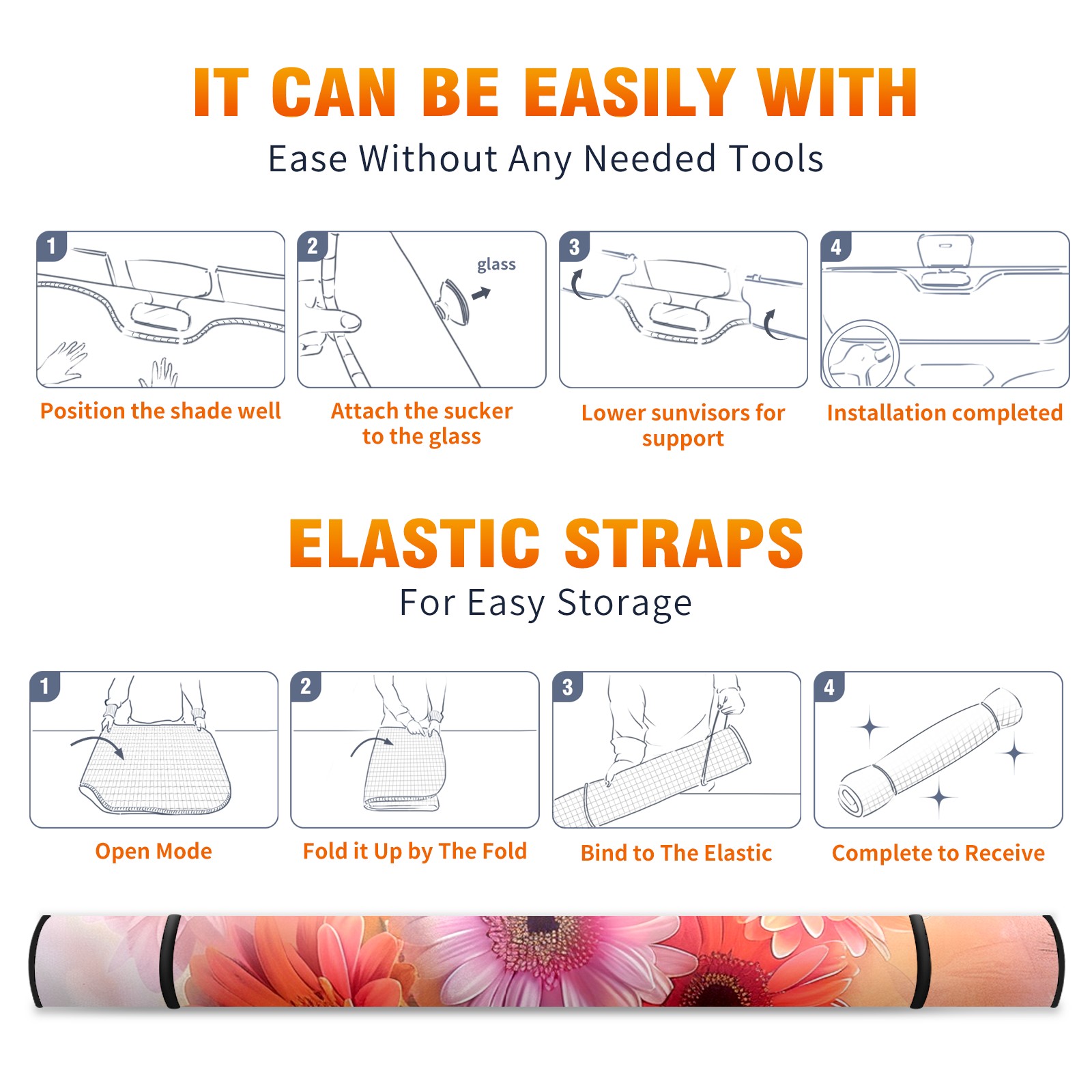 IT CAN BE EASILY WITH
Ease Without Any Needed Tools

1
Position the shade well

2
glass
Attach the sucker to the glass

3
Lower sunvisors for support

4
Installation completed

ELASTIC STRAPS
For Easy Storage

1
Open Mode

2
Fold it Up by The Fold

3
Bind to The Elastic

4
Complete to Receive