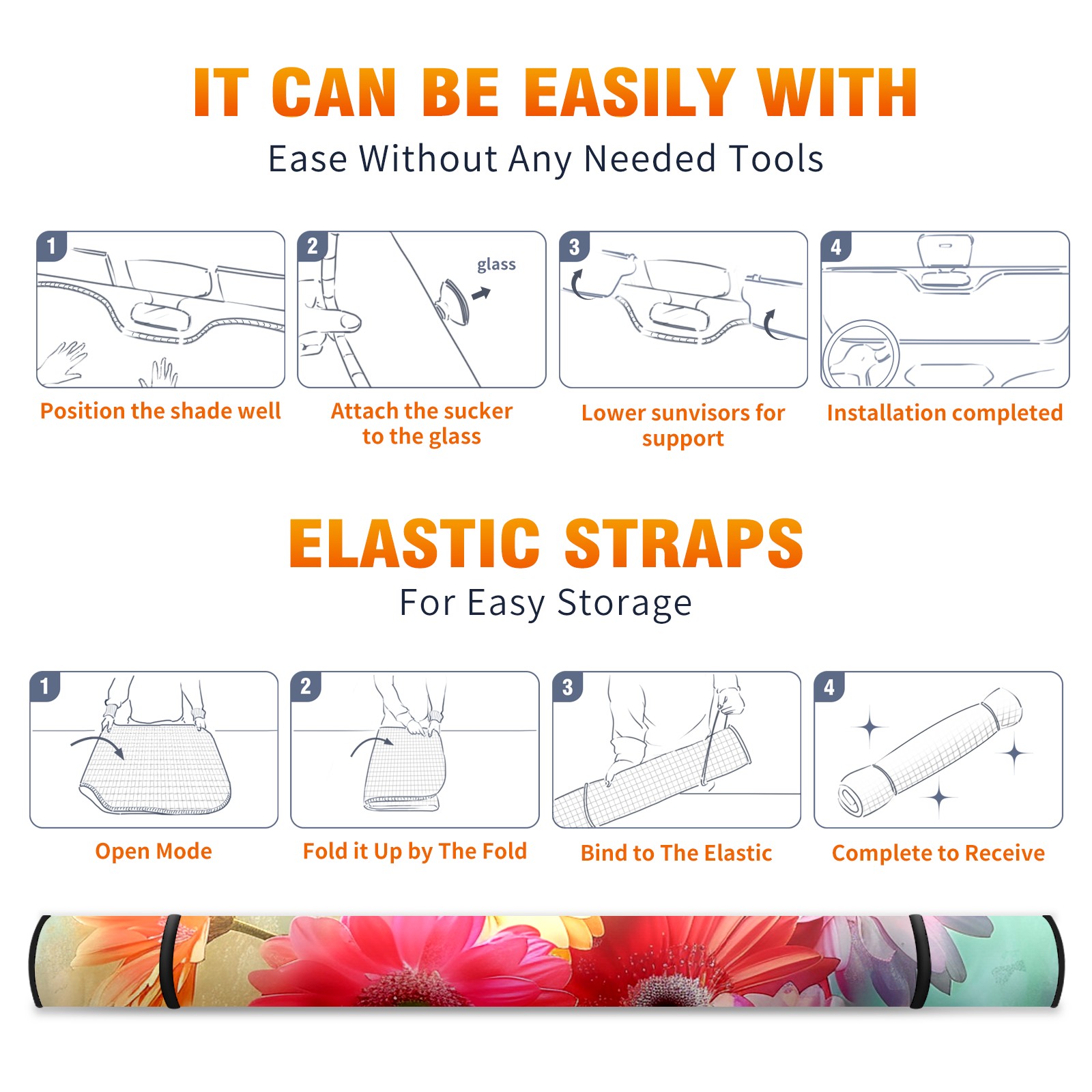 IT CAN BE EASILY WITH

Ease Without Any Needed Tools

1

Position the shade well

2

glass

Attach the sucker to the glass

3

Lower sunvisors for support

4

Installation completed

ELASTIC STRAPS

For Easy Storage

1

Open Mode

2

Fold it Up by The Fold

3

Bind to The Elastic

4

Complete to Receive