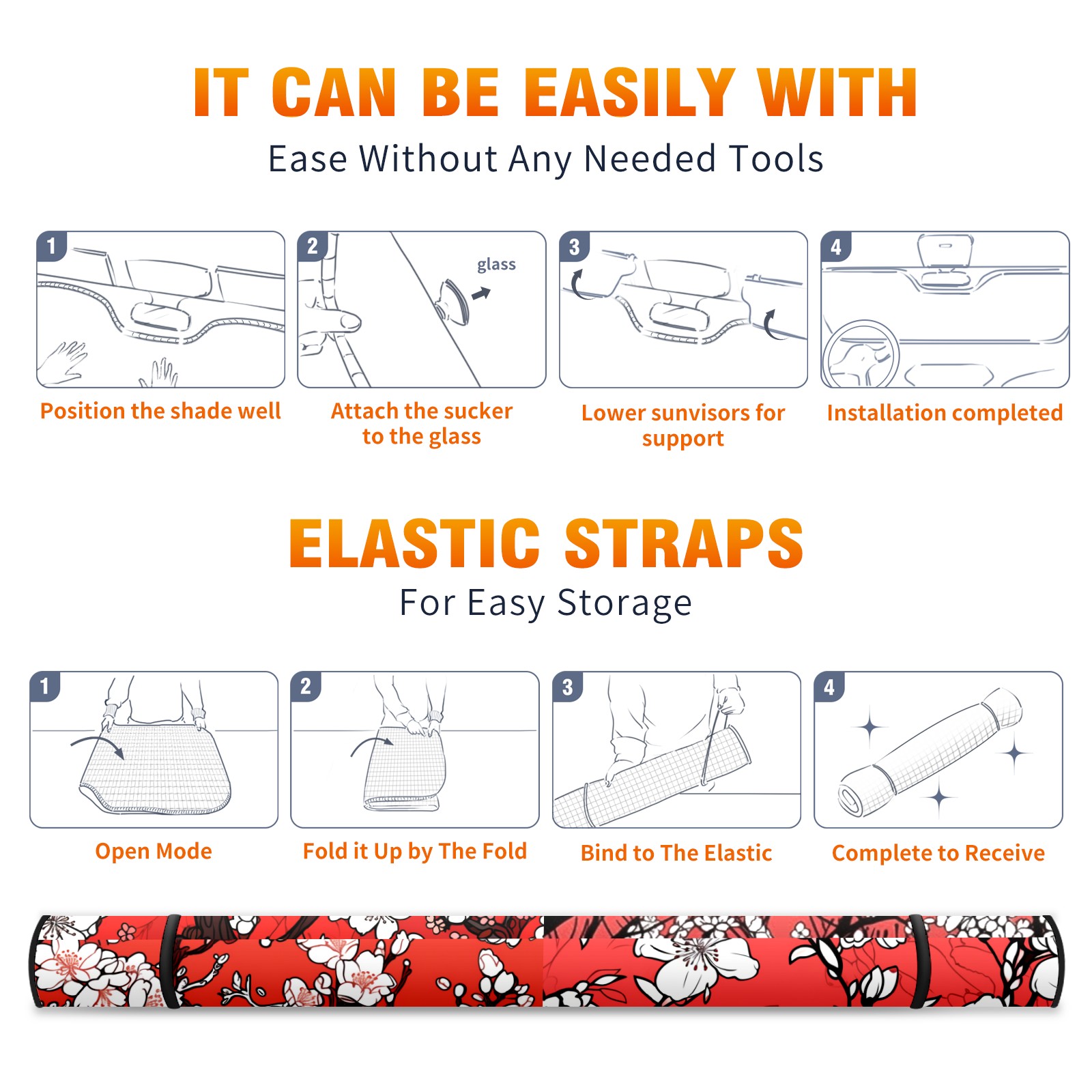 IT CAN BE EASILY WITH
Ease Without Any Needed Tools

1
Position the shade well

2
glass
Attach the sucker to the glass

3
Lower sunvisors for support

4
Installation completed

ELASTIC STRAPS
For Easy Storage

1
Open Mode

2
Fold it Up by The Fold

3
Bind to The Elastic

4
Complete to Receive