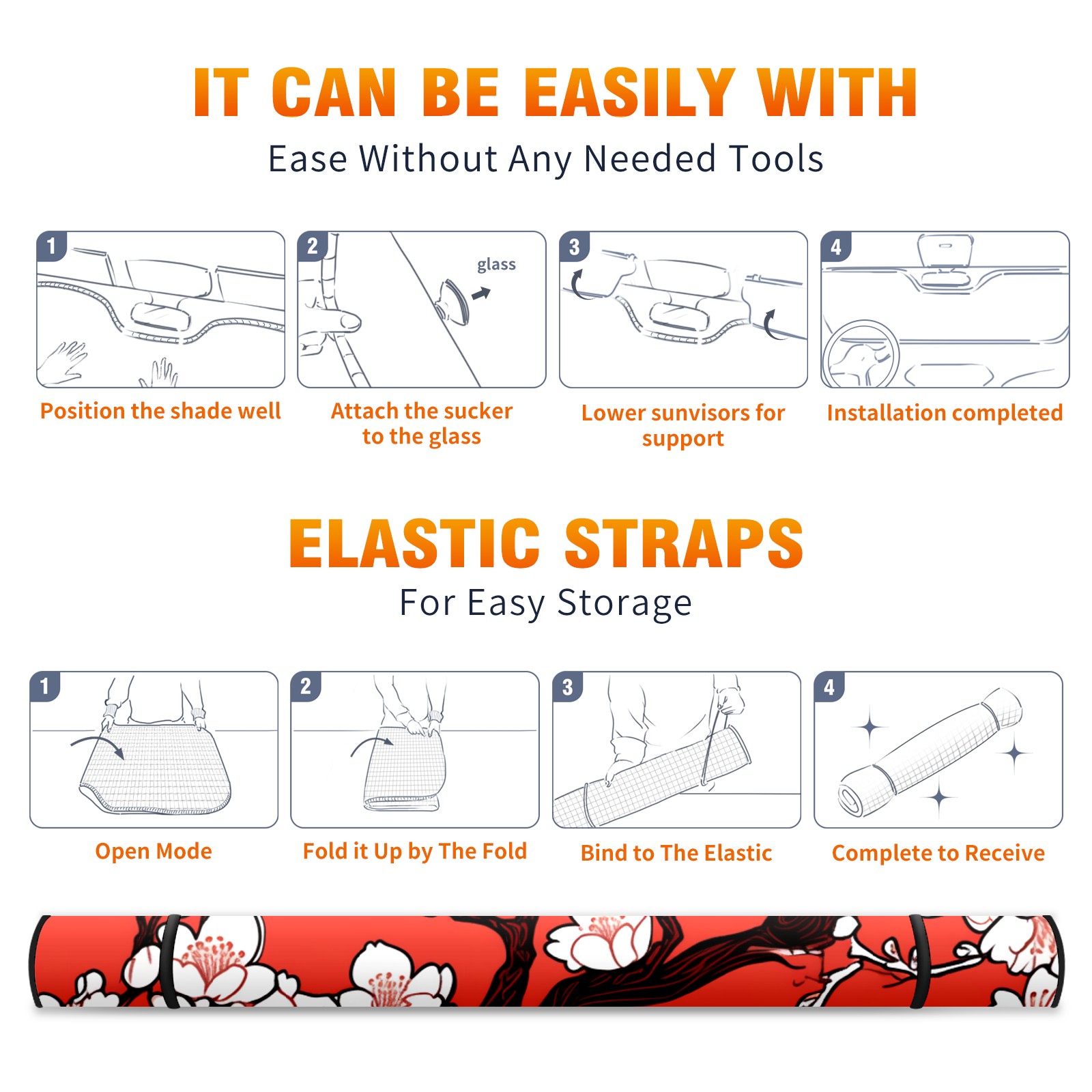 IT CAN BE EASILY WITH

Ease Without Any Needed Tools

1

Position the shade well

2

glass

Attach the sucker to the glass

3

Lower sunvisors for support

4

Installation completed

ELASTIC STRAPS

For Easy Storage

1

Open Mode

2

Fold it Up by The Fold

3

Bind to The Elastic

4

Complete to Receive