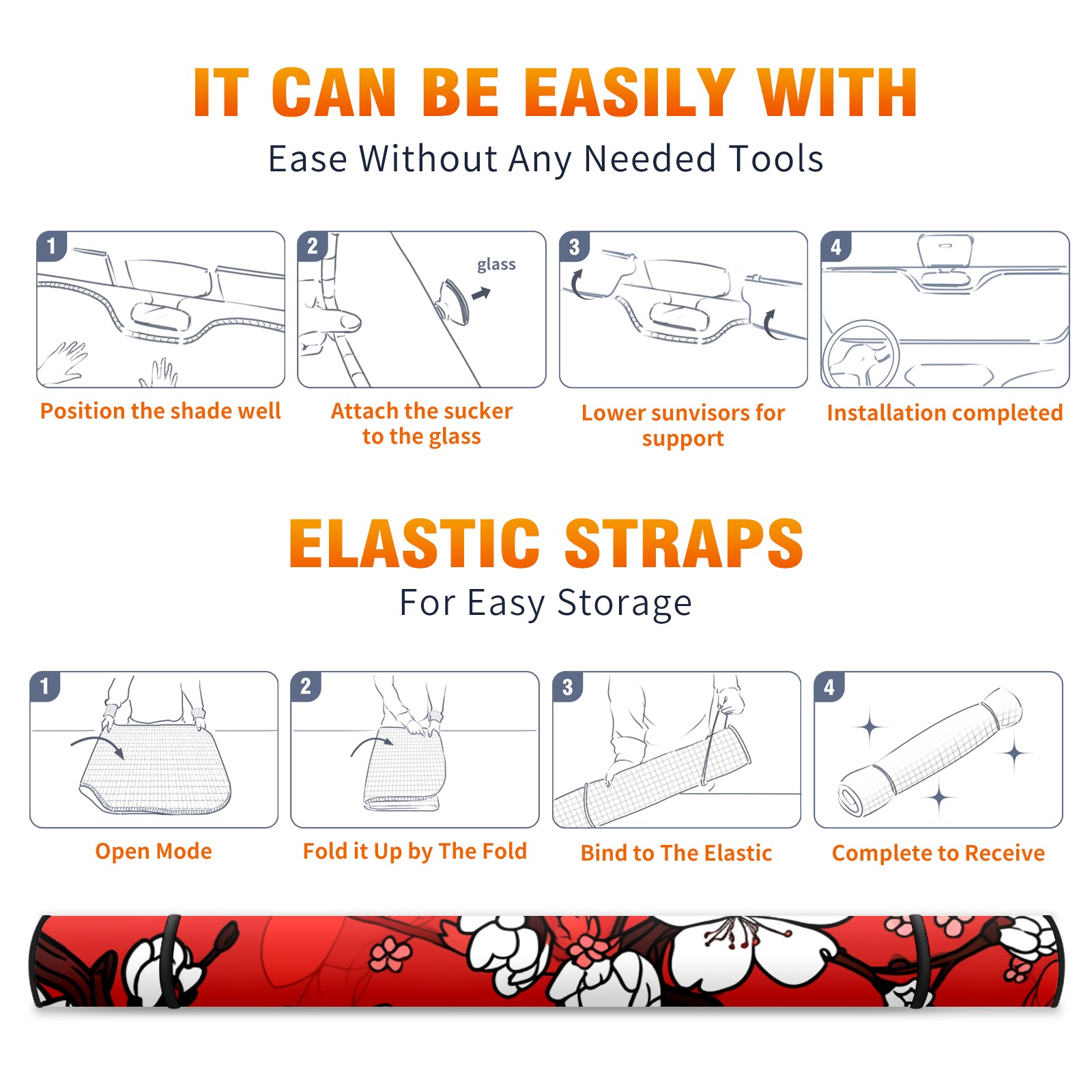 IT CAN BE EASILY WITH
Ease Without Any Needed Tools

1
Position the shade well

2
glass
Attach the sucker to the glass

3
Lower sunvisors for support

4
Installation completed

ELASTIC STRAPS
For Easy Storage

1
Open Mode

2
Fold it Up by The Fold

3
Bind to The Elastic

4
Complete to Receive