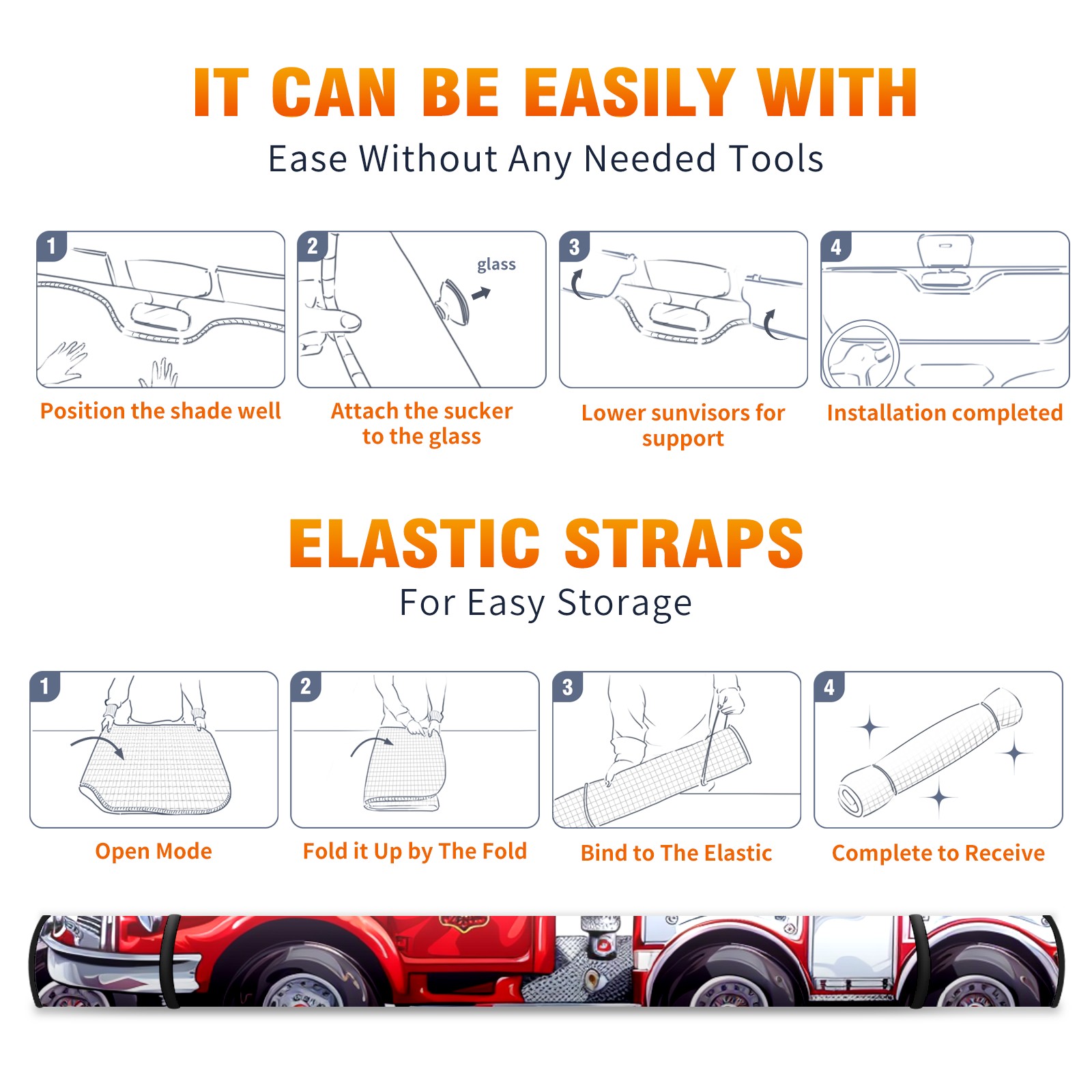 IT CAN BE EASILY WITH
Ease Without Any Needed Tools

1
Position the shade well

2
glass
Attach the sucker to the glass

3
Lower sunvisors for support

4
Installation completed

ELASTIC STRAPS
For Easy Storage

1
Open Mode

2
Fold it Up by The Fold

3
Bind to The Elastic

4
Complete to Receive