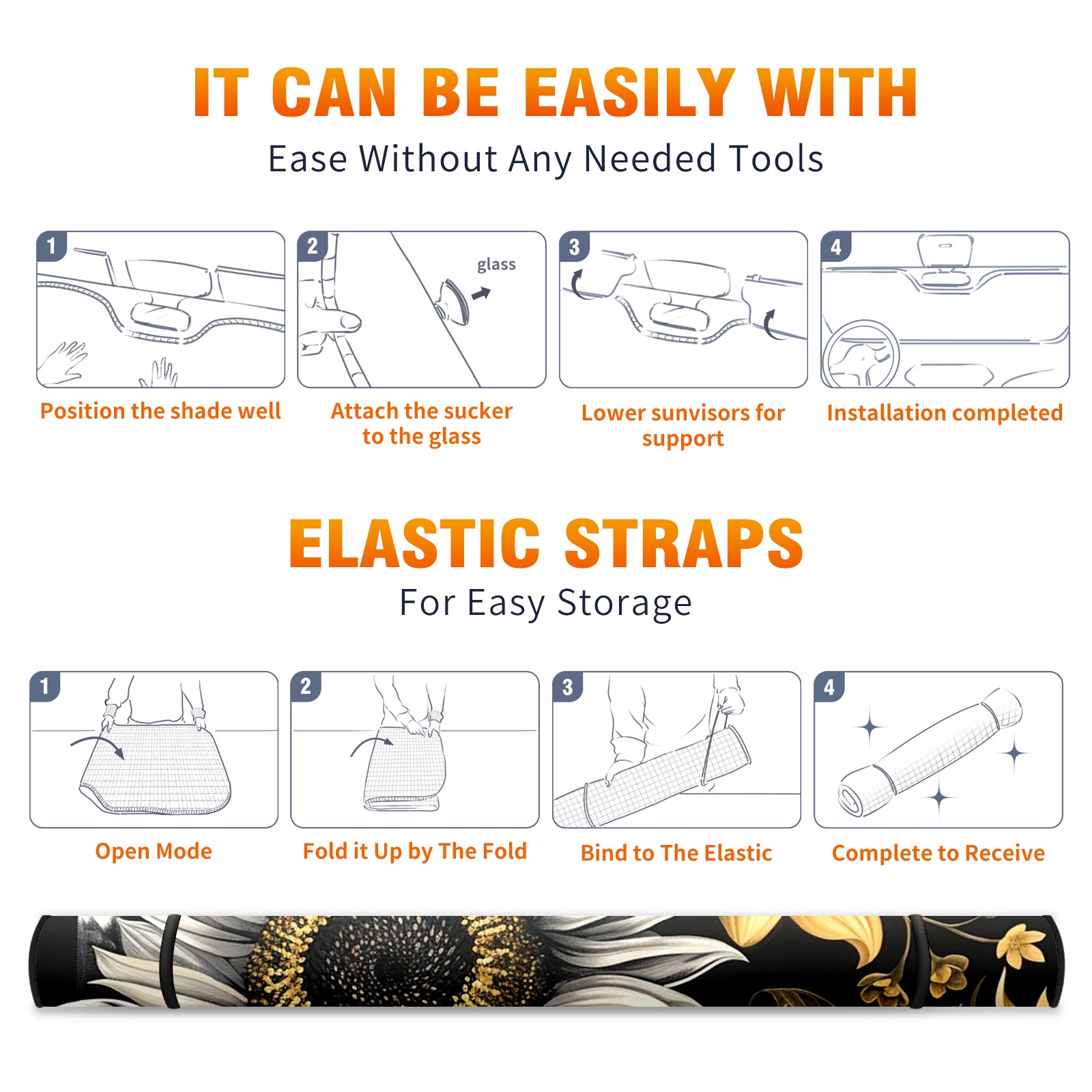 IT CAN BE EASILY WITH
Ease Without Any Needed Tools

1
Position the shade well

2
glass
Attach the sucker to the glass

3
Lower sunvisors for support

4
Installation completed

ELASTIC STRAPS
For Easy Storage

1
Open Mode

2
Fold it Up by The Fold

3
Bind to The Elastic

4
Complete to Receive