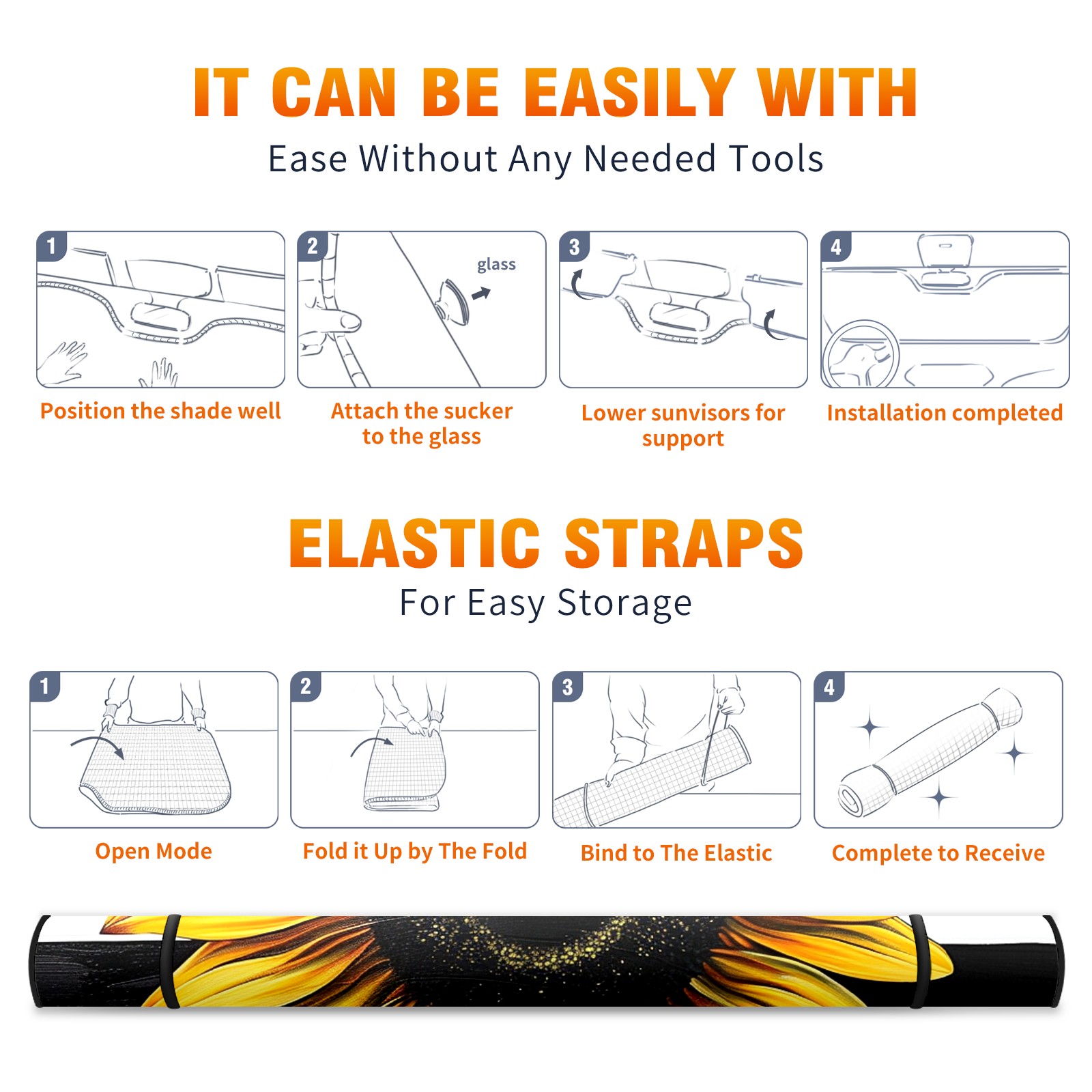 IT CAN BE EASILY WITH

Ease Without Any Needed Tools

1

Position the shade well

2

glass

Attach the sucker to the glass

3

Lower sunvisors for support

4

Installation completed

ELASTIC STRAPS

For Easy Storage

1

Open Mode

2

Fold it Up by The Fold

3

Bind to The Elastic

4

Complete to Receive