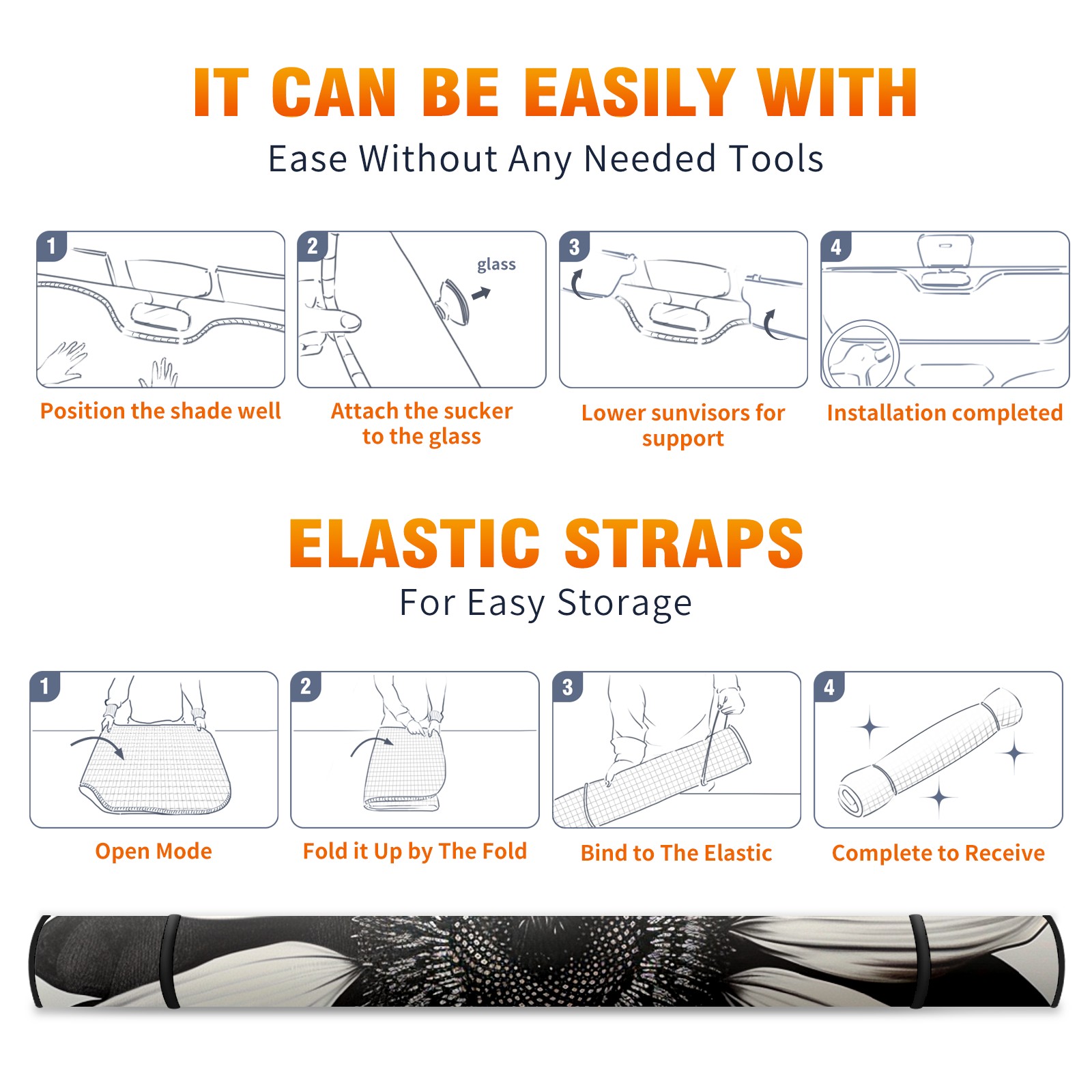 IT CAN BE EASILY WITH

Ease Without Any Needed Tools

1

Position the shade well

2

glass

Attach the sucker to the glass

3

Lower sunvisors for support

4

Installation completed

ELASTIC STRAPS

For Easy Storage

1

Open Mode

2

Fold it Up by The Fold

3

Bind to The Elastic

4

Complete to Receive