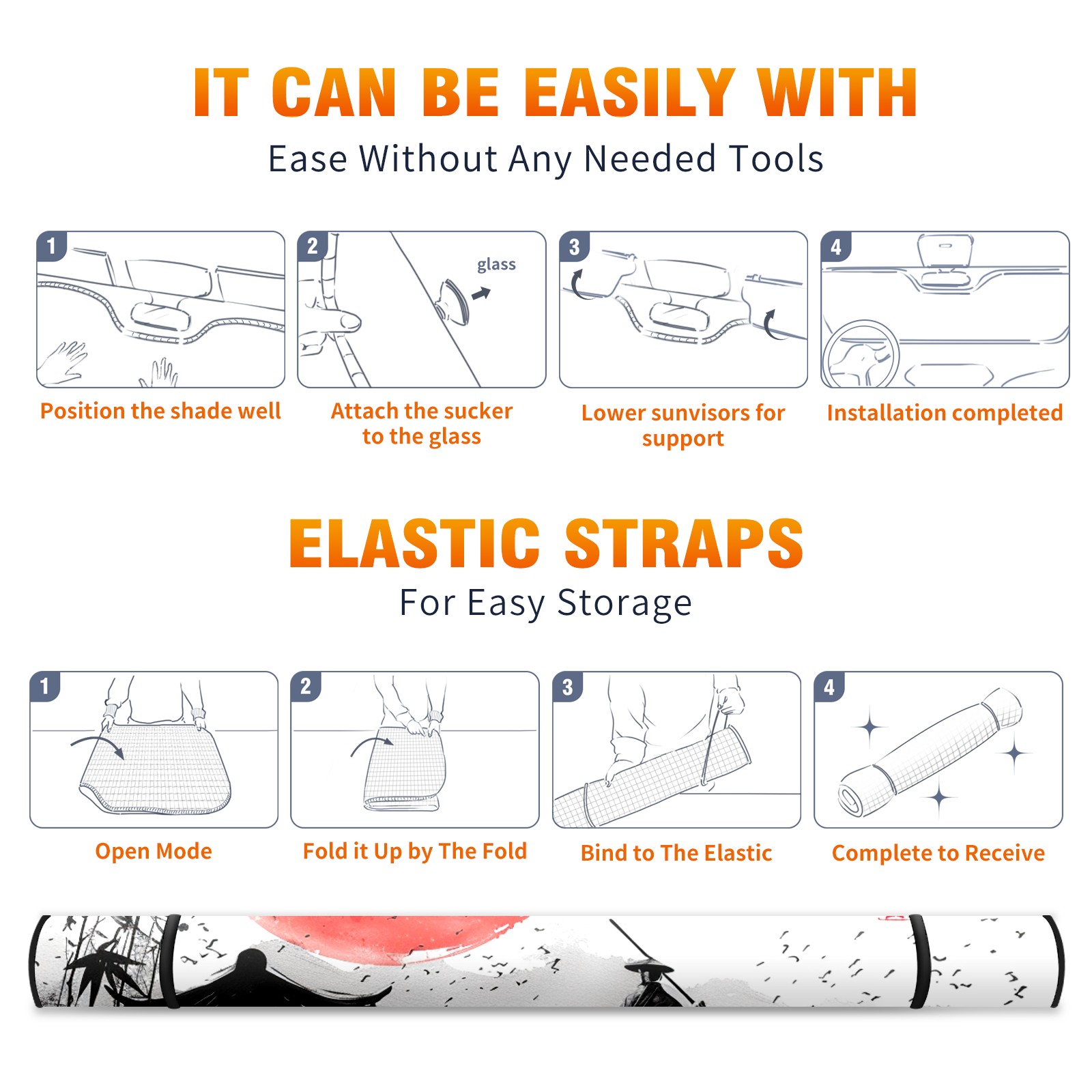 IT CAN BE EASILY WITH
Ease Without Any Needed Tools

1
Position the shade well

2
glass
Attach the sucker to the glass

3
Lower sunvisors for support

4
Installation completed

ELASTIC STRAPS
For Easy Storage

1
Open Mode

2
Fold it Up by The Fold

3
Bind to The Elastic

4
Complete to Receive