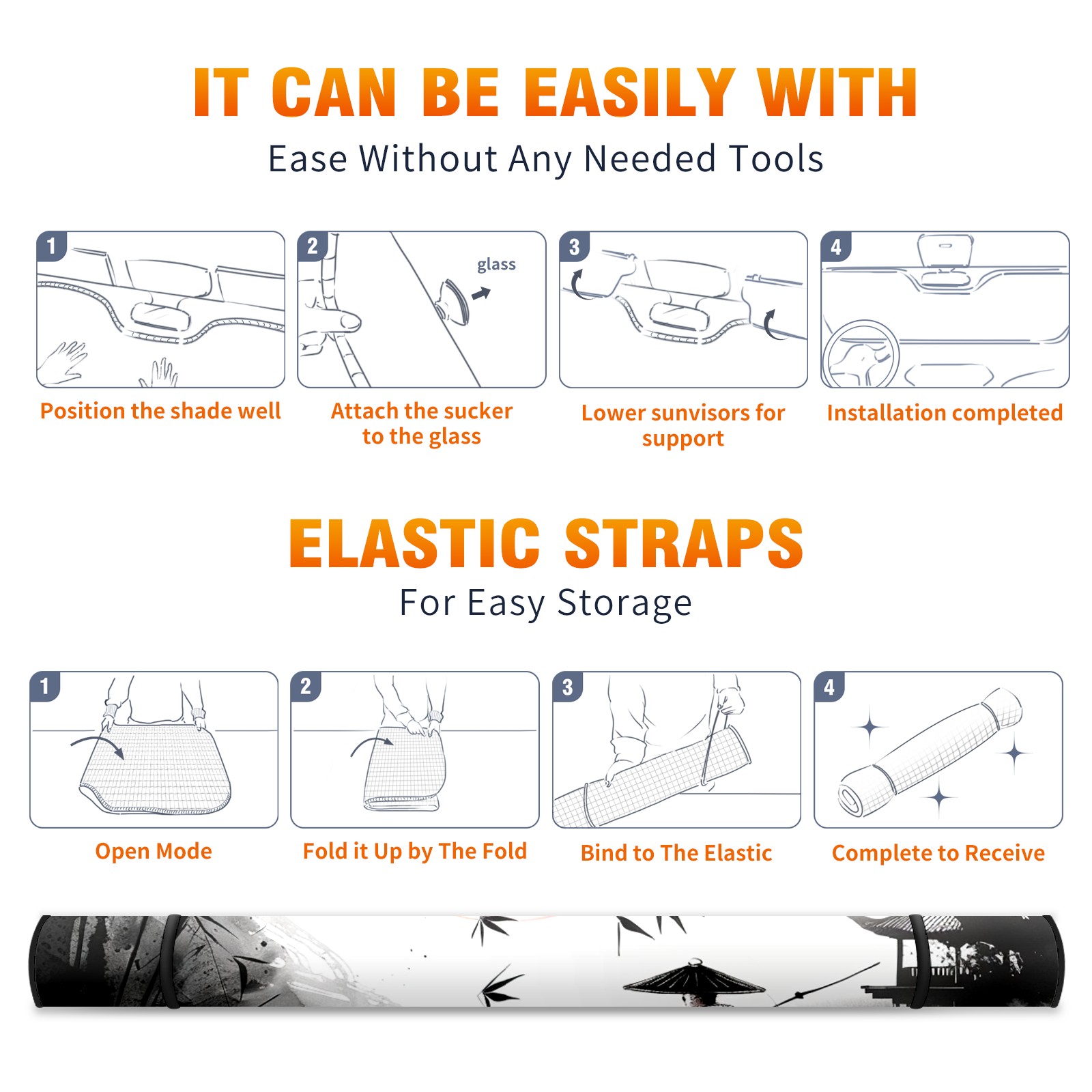 IT CAN BE EASILY WITH

Ease Without Any Needed Tools

1

Position the shade well

2

glass

Attach the sucker to the glass

3

Lower sunvisors for support

4

Installation completed

ELASTIC STRAPS

For Easy Storage

1

Open Mode

2

Fold it Up by The Fold

3

Bind to The Elastic

4

Complete to Receive