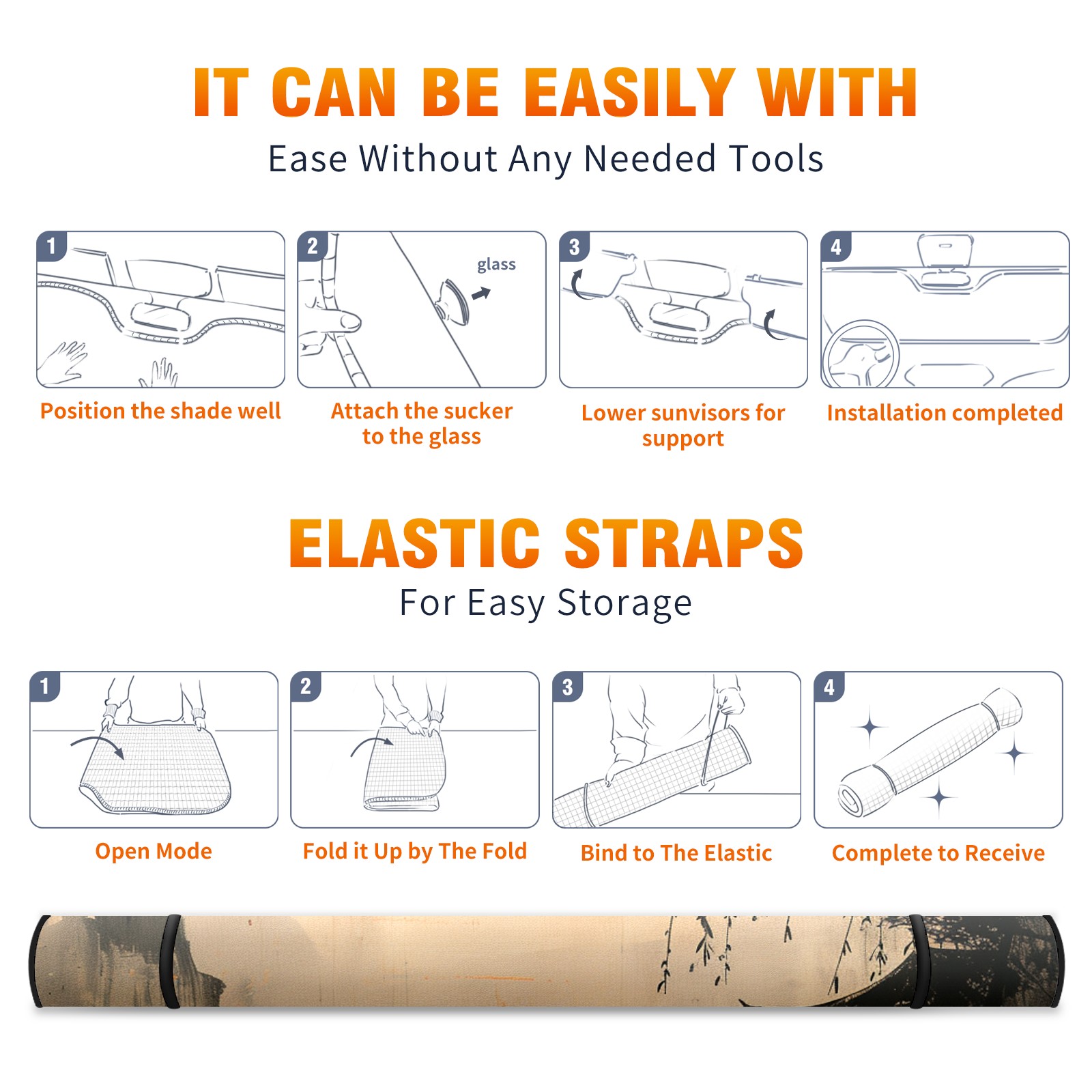 IT CAN BE EASILY WITH
Ease Without Any Needed Tools

1
Position the shade well

2
glass
Attach the sucker to the glass

3
Lower sunvisors for support

4
Installation completed

ELASTIC STRAPS
For Easy Storage

1
Open Mode

2
Fold it Up by The Fold

3
Bind to The Elastic

4
Complete to Receive