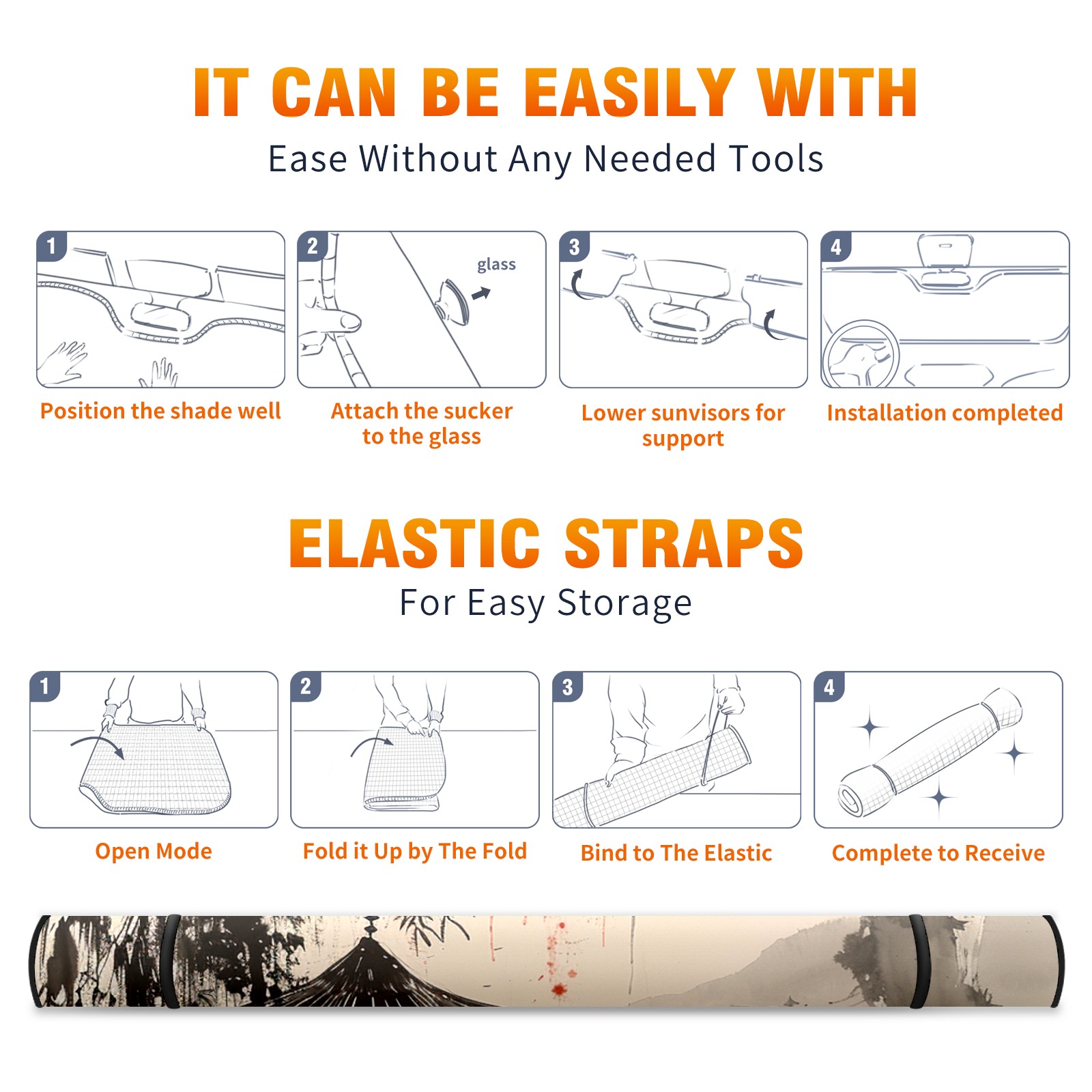 IT CAN BE EASILY WITH
Ease Without Any Needed Tools

1
Position the shade well

2
glass
Attach the sucker to the glass

3
Lower sunvisors for support

4
Installation completed

ELASTIC STRAPS
For Easy Storage

1
Open Mode

2
Fold it Up by The Fold

3
Bind to The Elastic

4
Complete to Receive