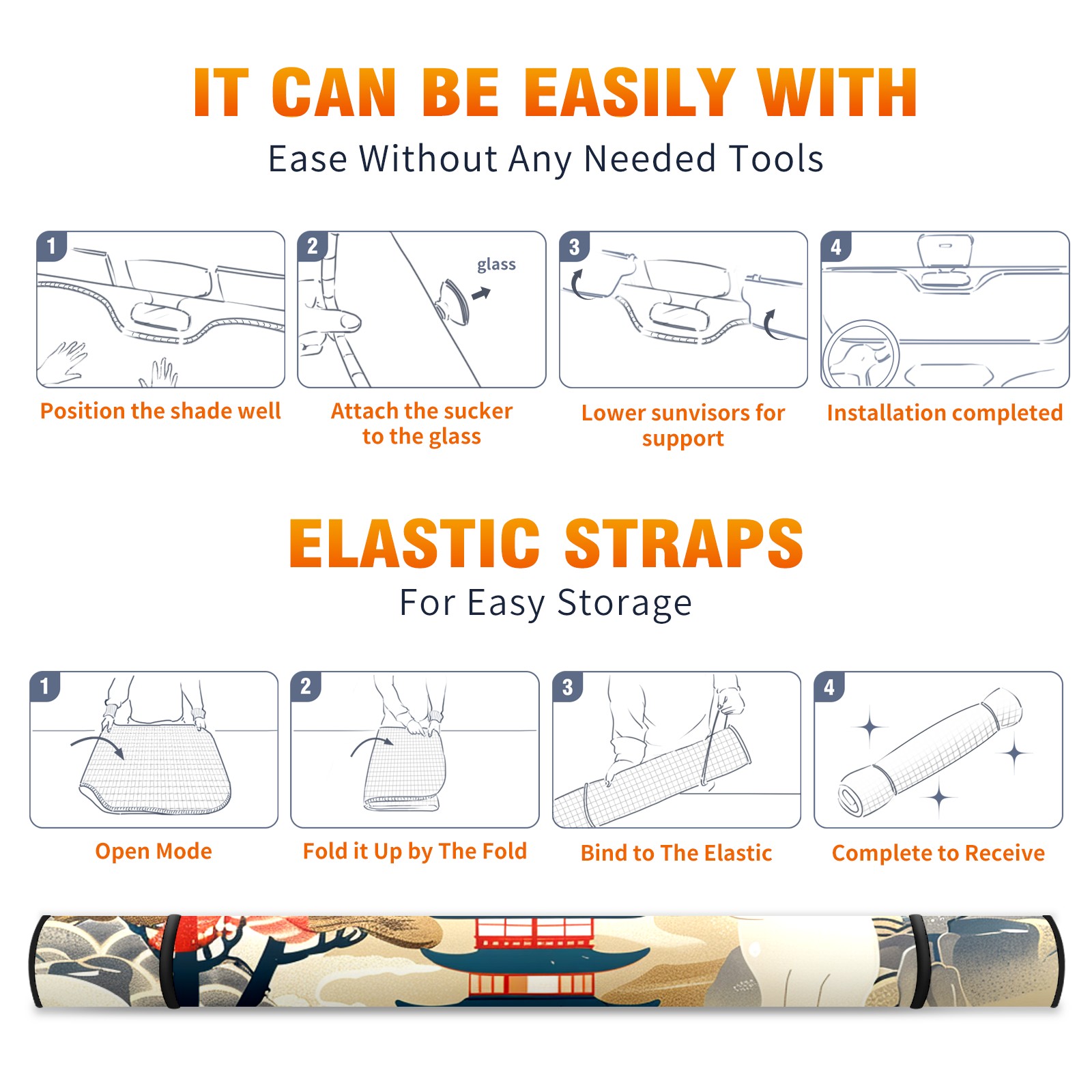 IT CAN BE EASILY WITH
Ease Without Any Needed Tools

1
Position the shade well

2
glass
Attach the sucker to the glass

3
Lower sunvisors for support

4
Installation completed

ELASTIC STRAPS
For Easy Storage

1
Open Mode

2
Fold it Up by The Fold

3
Bind to The Elastic

4
Complete to Receive