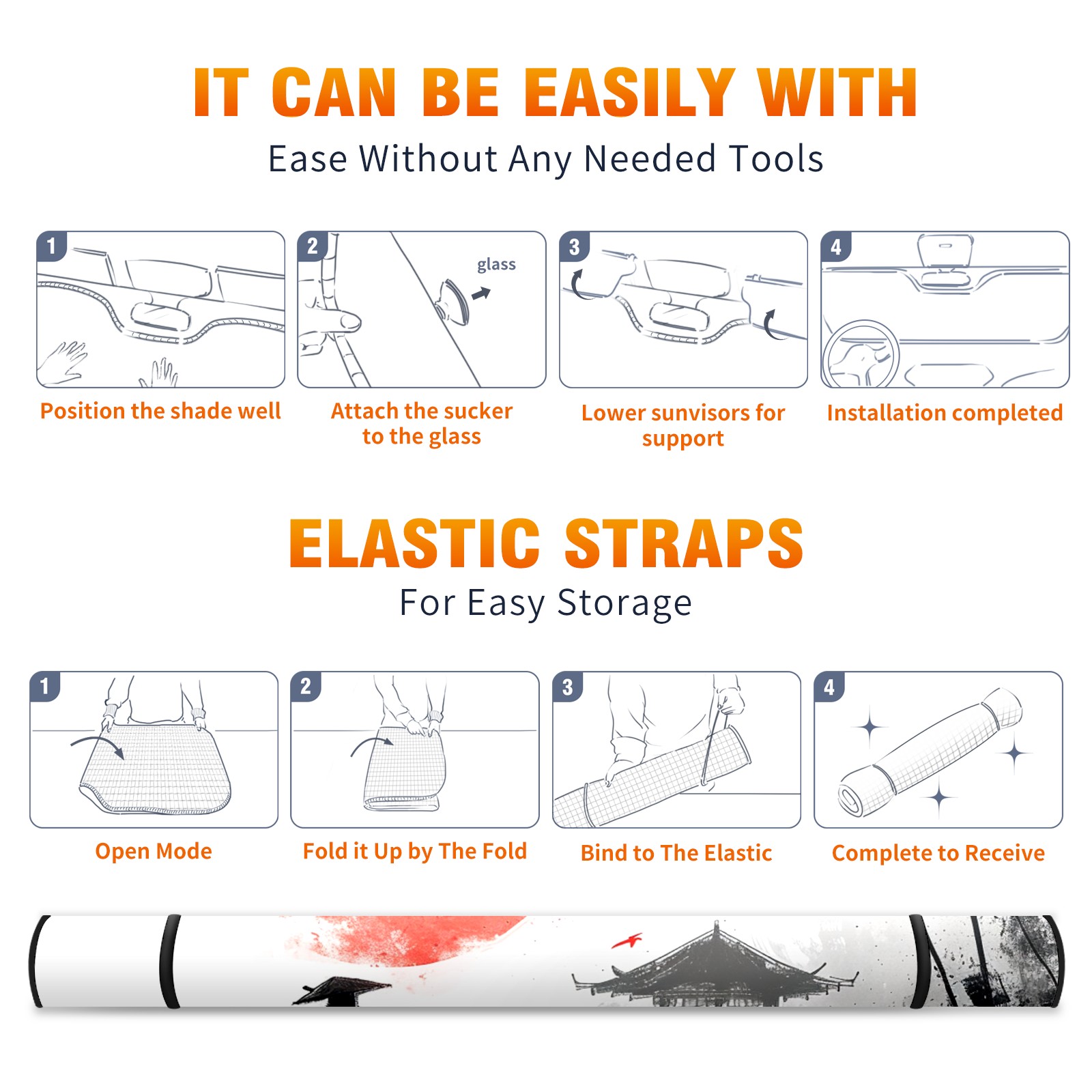 IT CAN BE EASILY WITH
Ease Without Any Needed Tools

1
Position the shade well

2
glass
Attach the sucker to the glass

3
Lower sunvisors for support

4
Installation completed

ELASTIC STRAPS
For Easy Storage

1
Open Mode

2
Fold it Up by The Fold

3
Bind to The Elastic

4
Complete to Receive